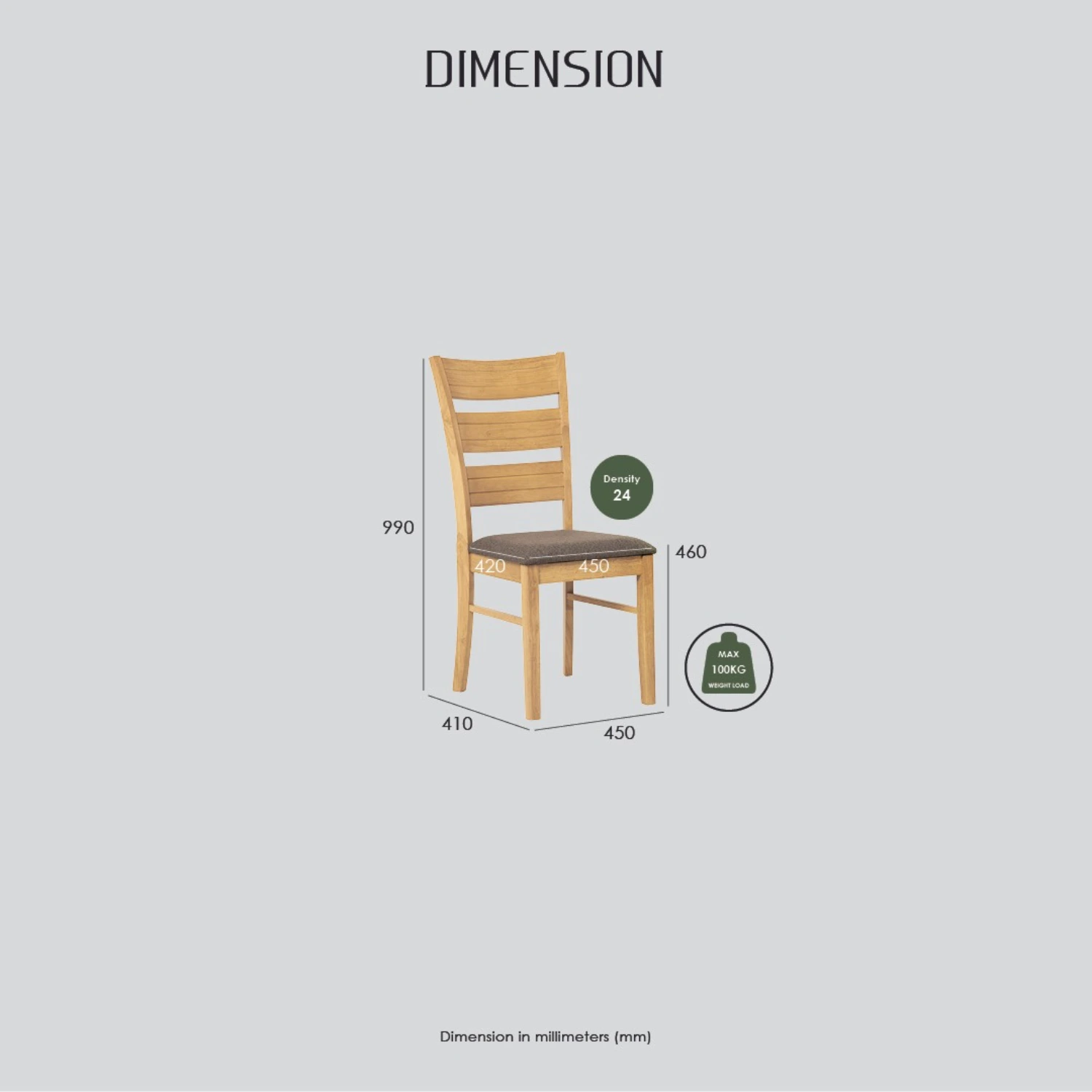 DIMENSION

Density
24

990

420 450

460

MAX
100KG
WEIGHT LOAD

410

450

Dimension in millimeters (mm)