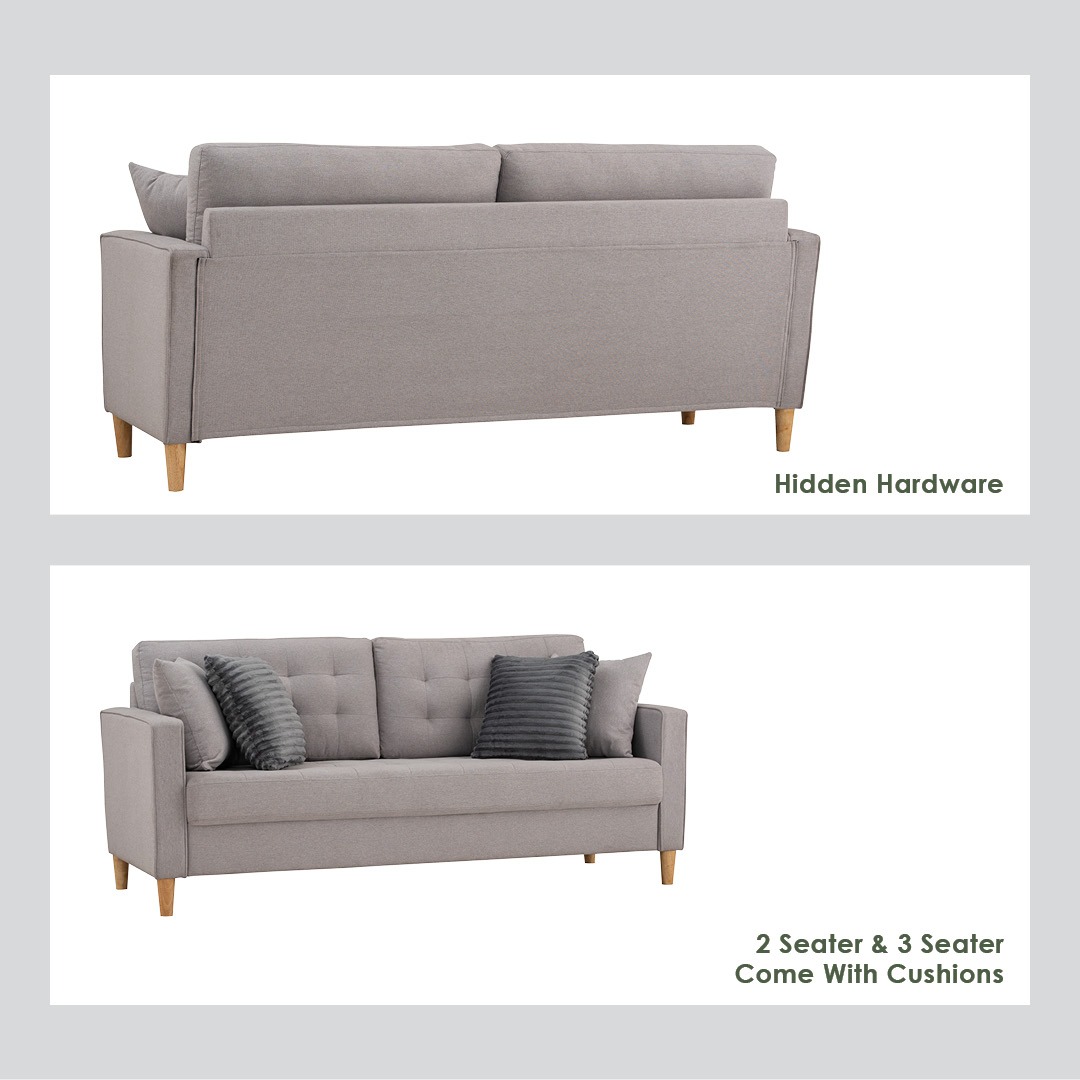 Hidden Hardware

2 Seater & 3 Seater
Come With Cushions