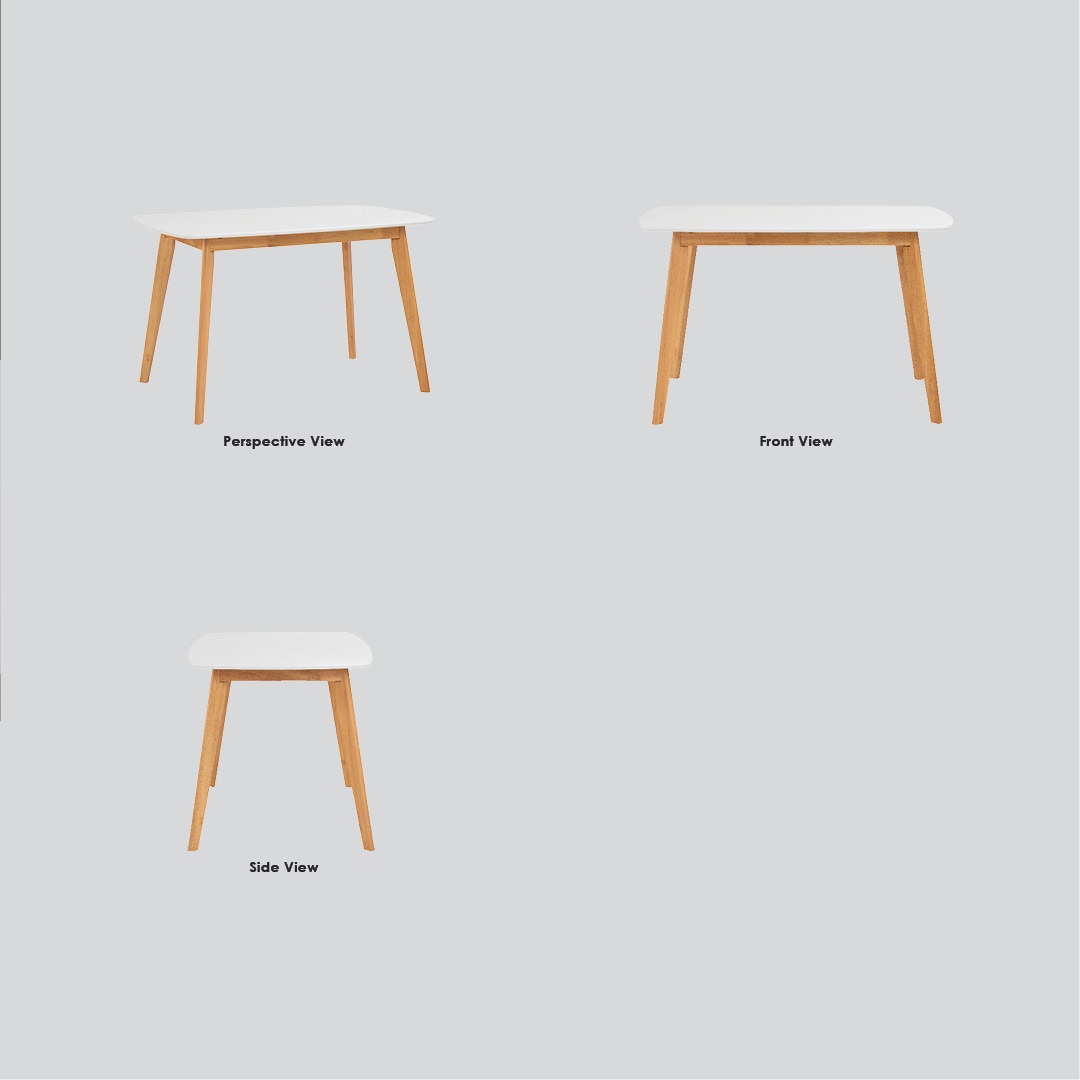 Perspective View

Front View

Side View