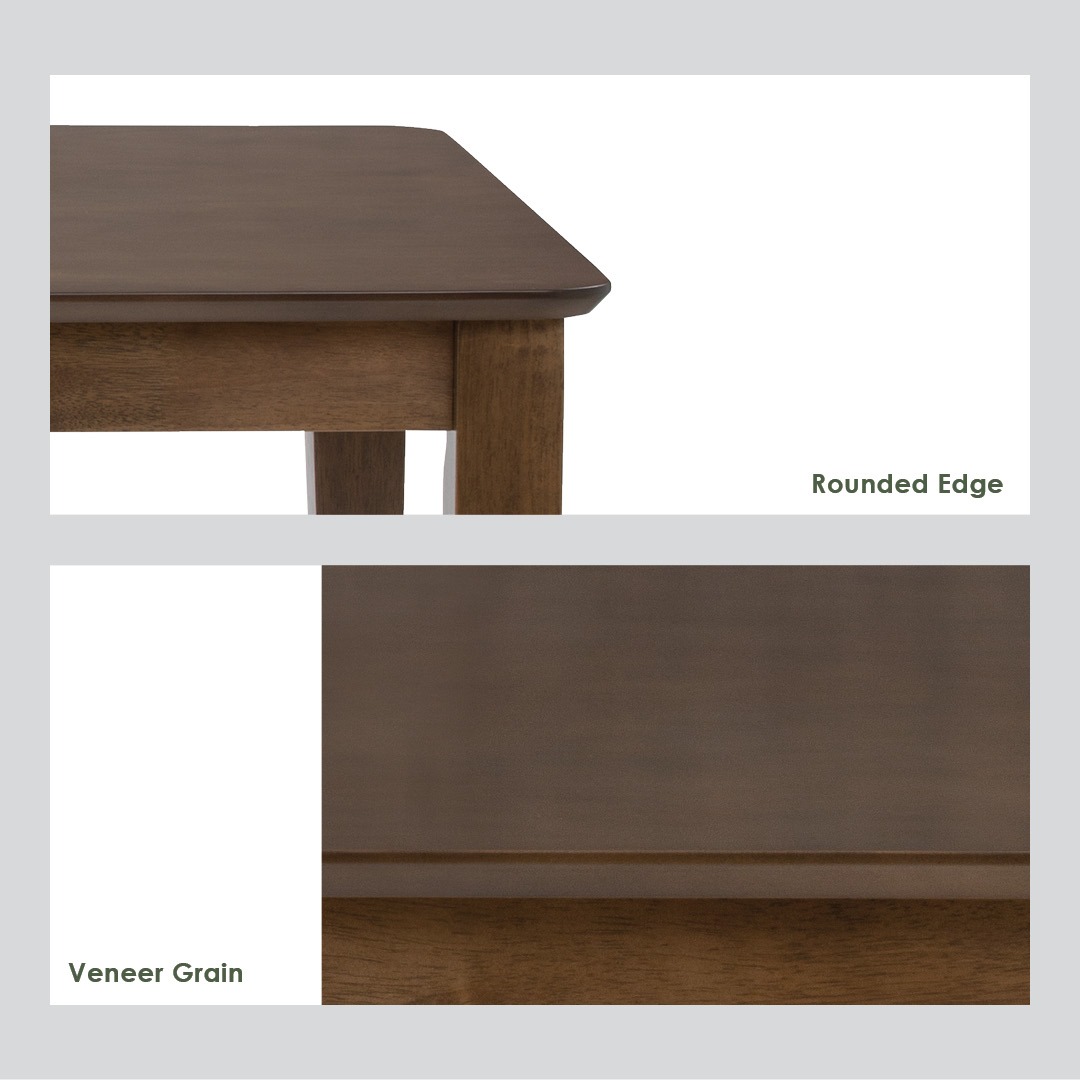 Rounded Edge

Veneer Grain