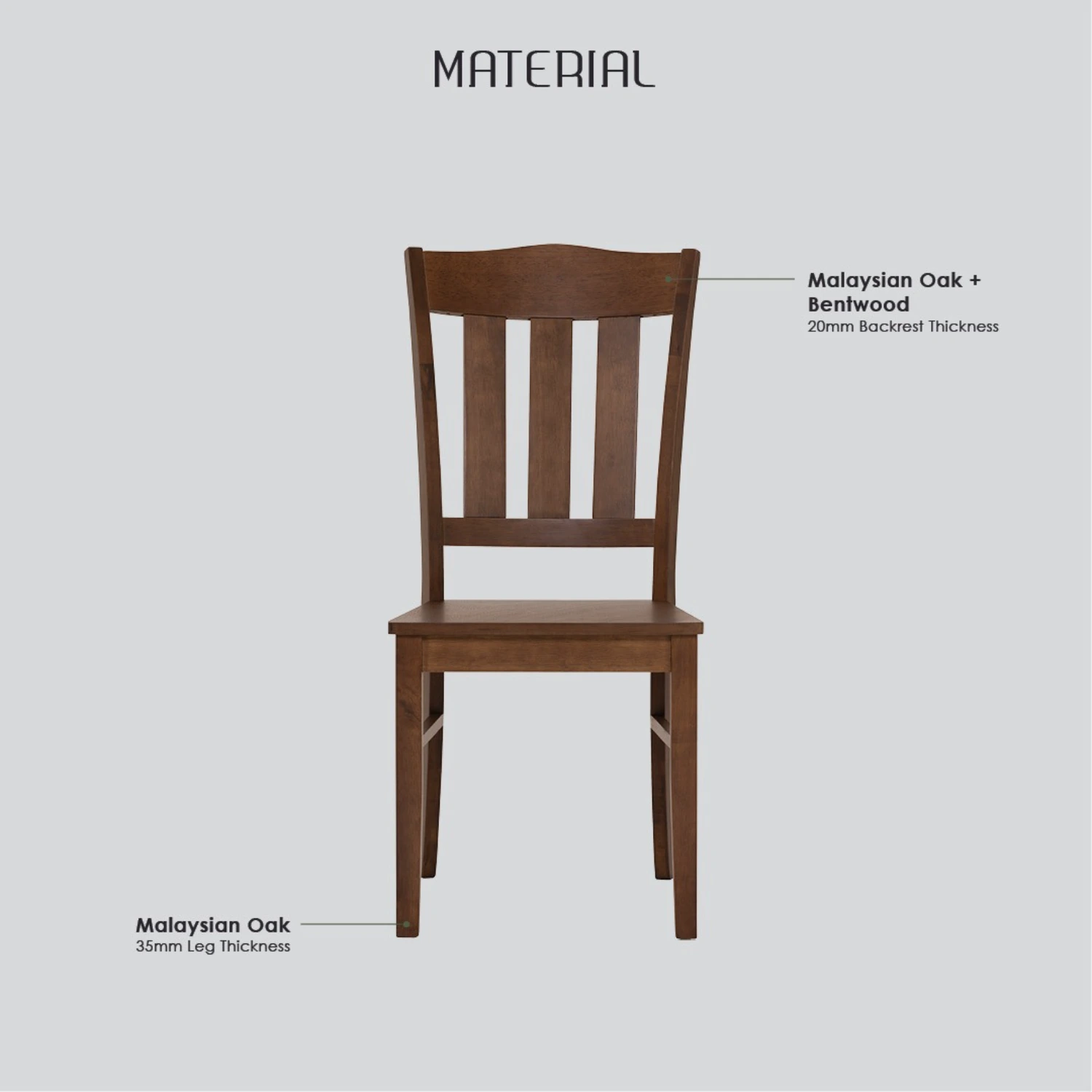 MATERIAL

Malaysian Oak + Bentwood
20mm Backrest Thickness

Malaysian Oak
35mm Leg Thickness