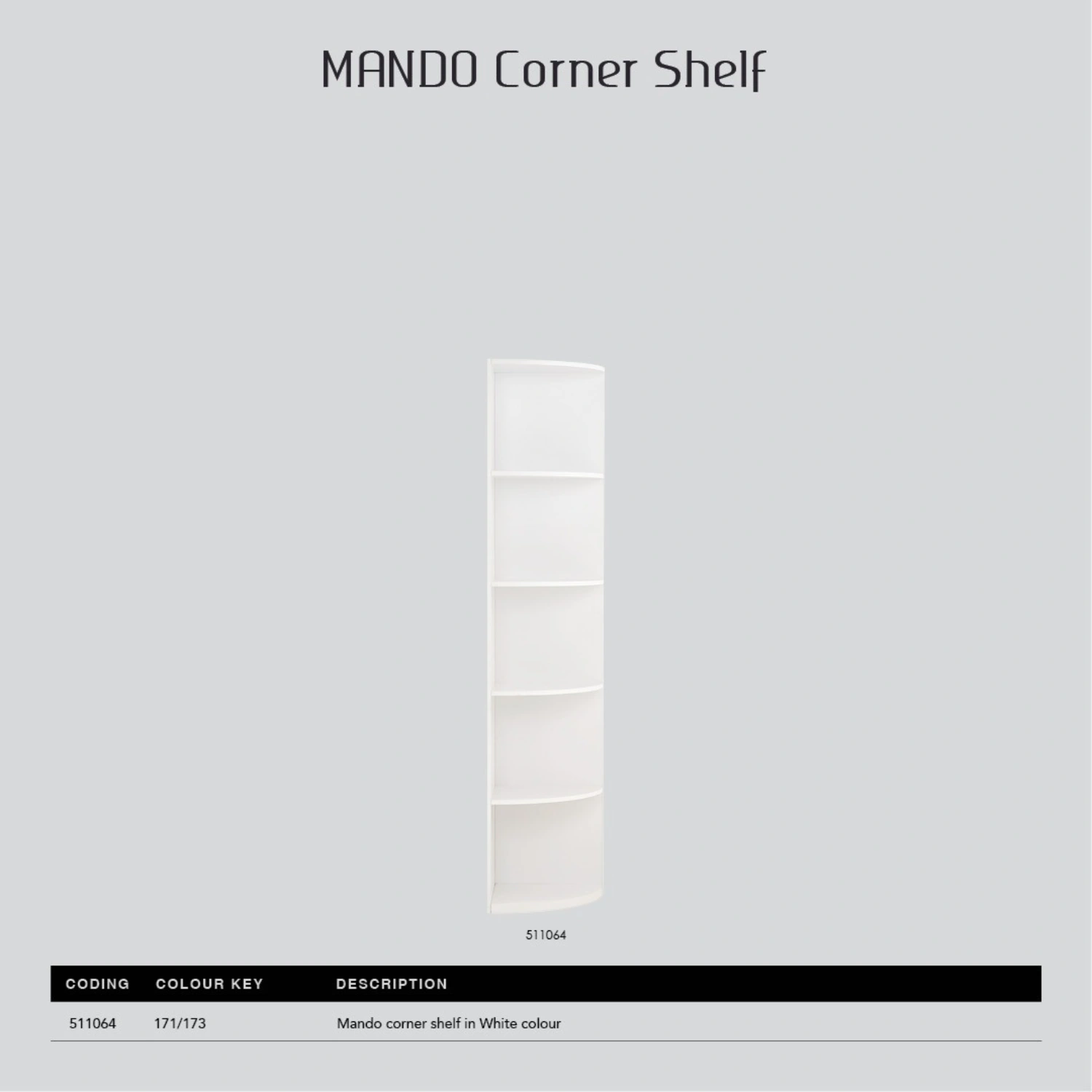 MANDO Corner Shelf

511064

| CODING | COLOUR KEY | DESCRIPTION |
|---|---|---|
| 511064 | 171/173 | Mando corner shelf in White colour |