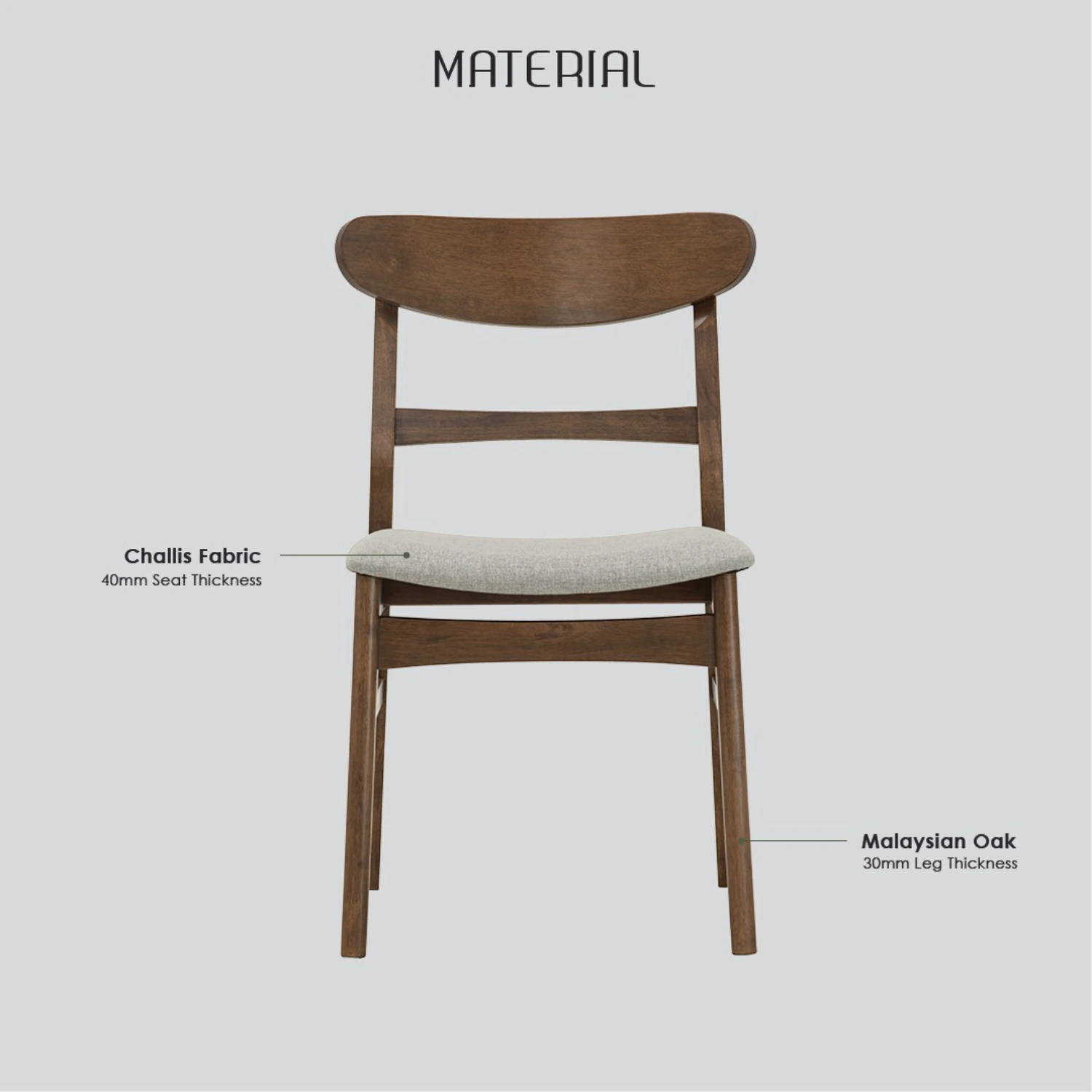 MATERIAL

Challis Fabric
40mm Seat Thickness

Malaysian Oak
30mm Leg Thickness