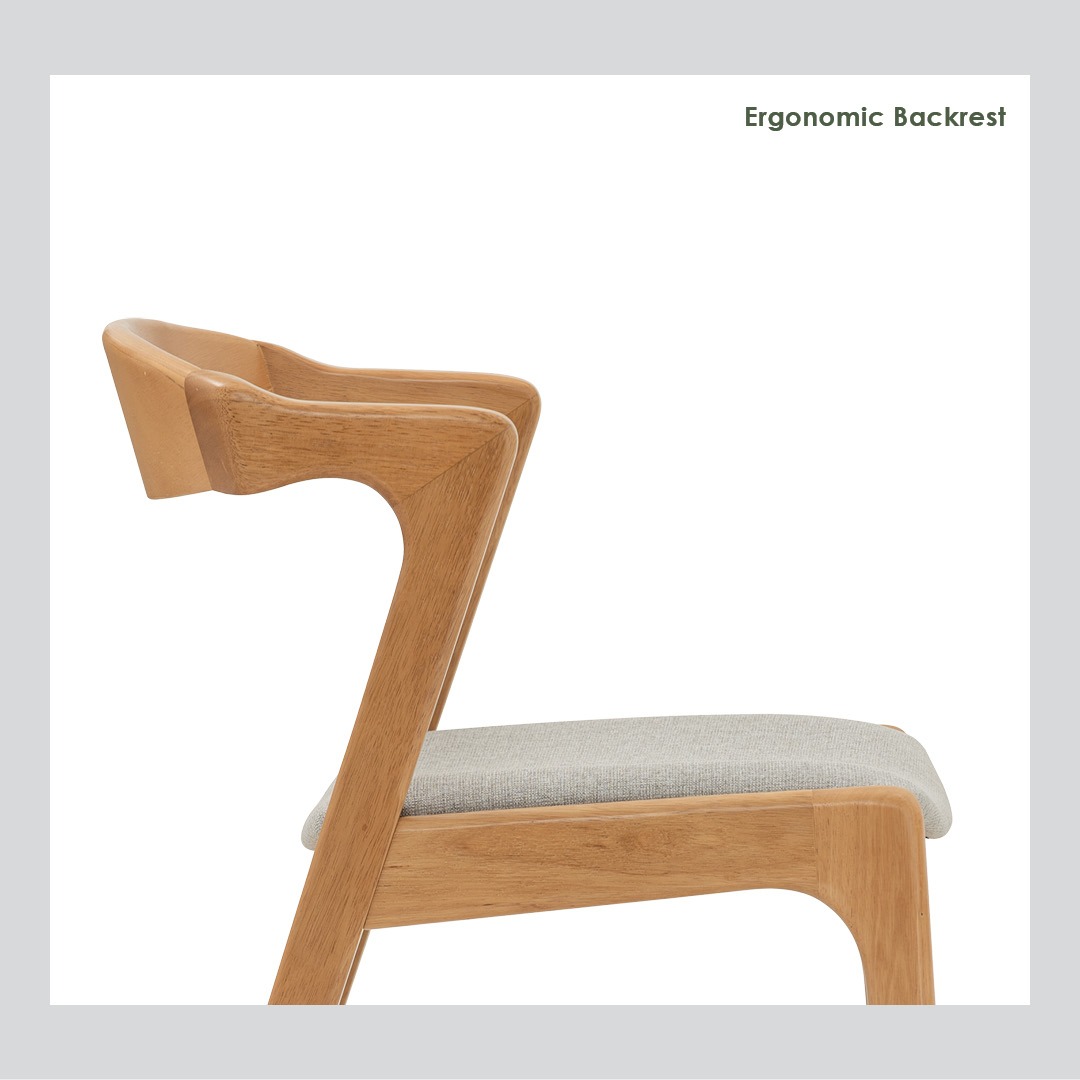 Ergonomic Backrest