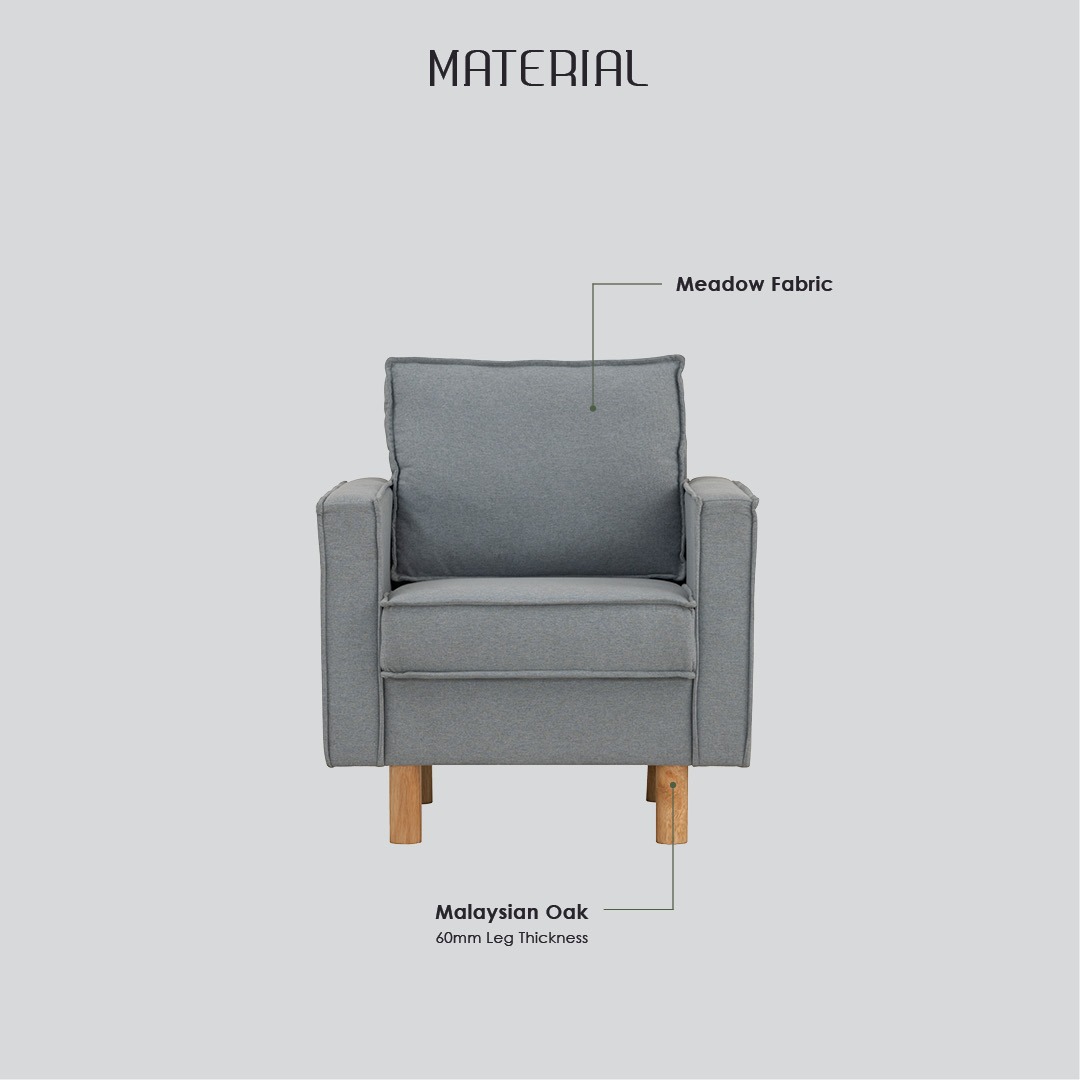 MATERIAL

Meadow Fabric

Malaysian Oak
60mm Leg Thickness