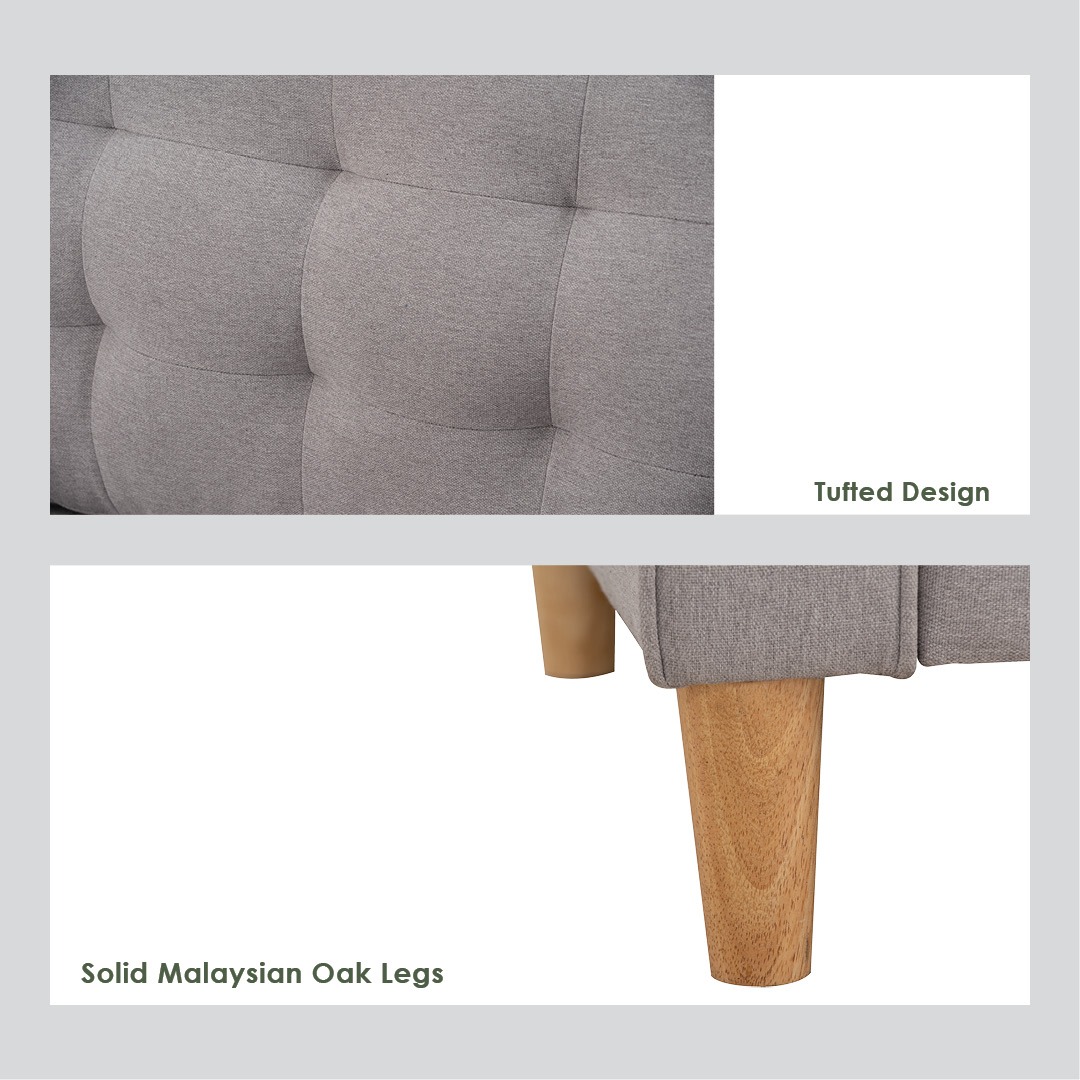 Tufted Design

Solid Malaysian Oak Legs