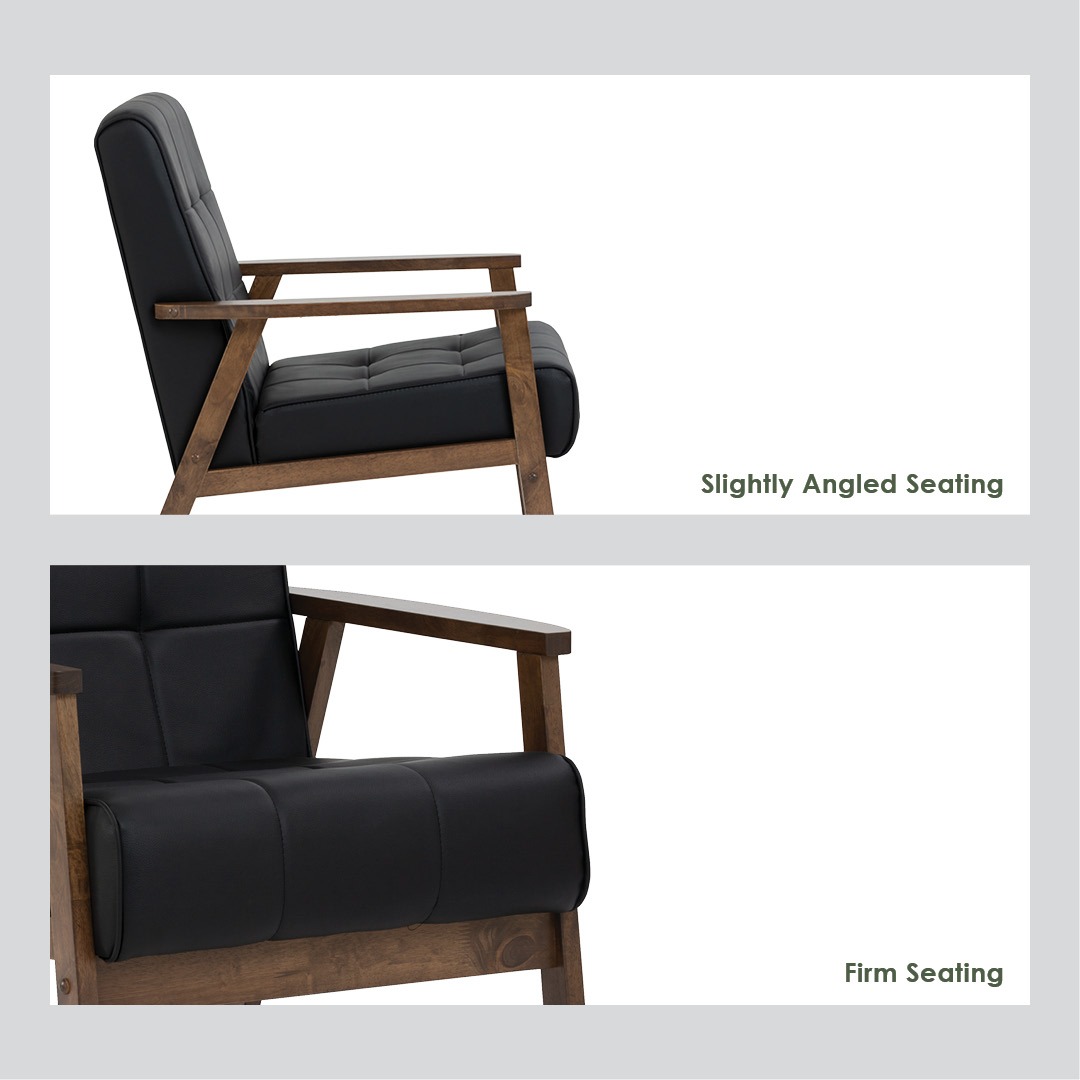 Slightly Angled Seating

Firm Seating