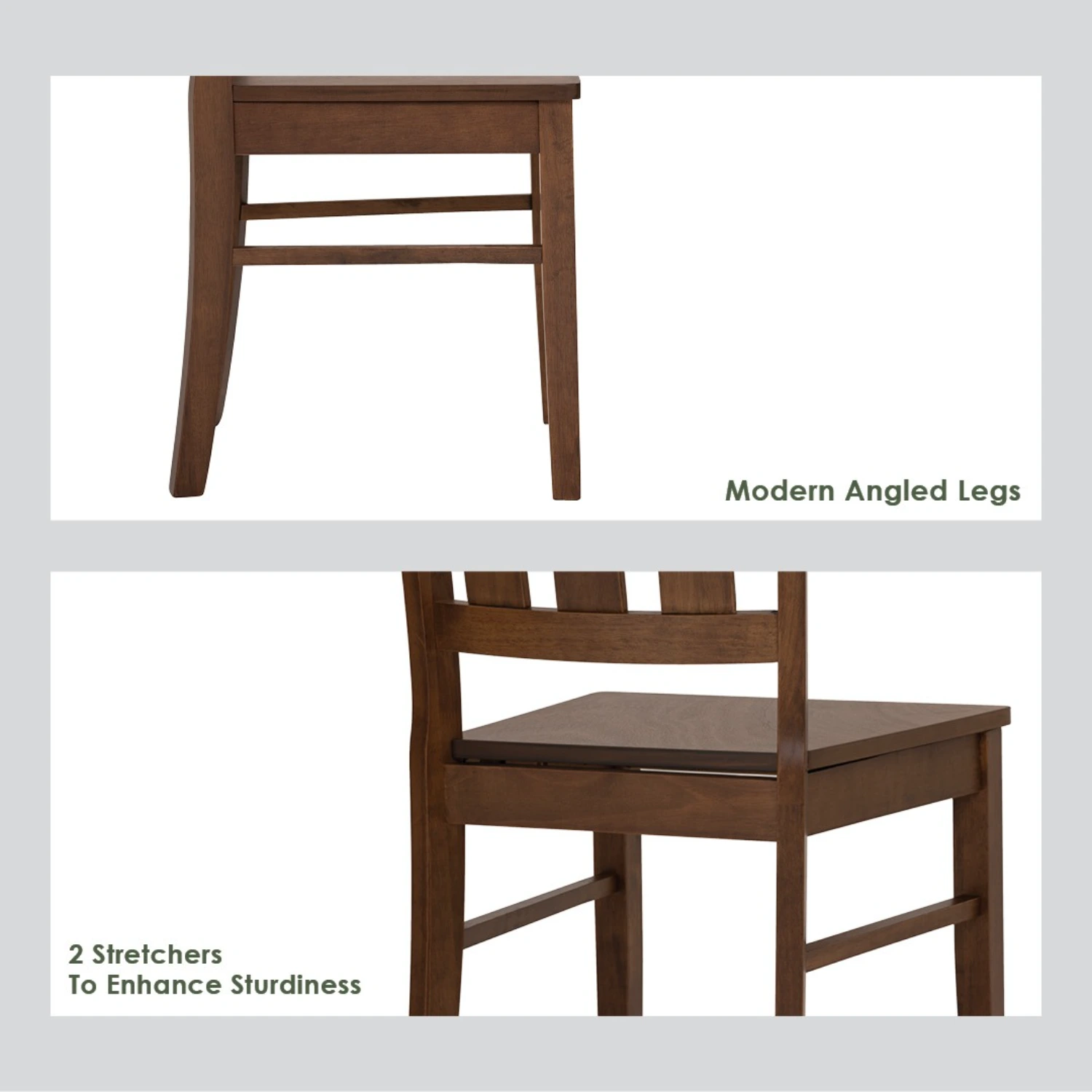 Modern Angled Legs

2 Stretchers
To Enhance Sturdiness