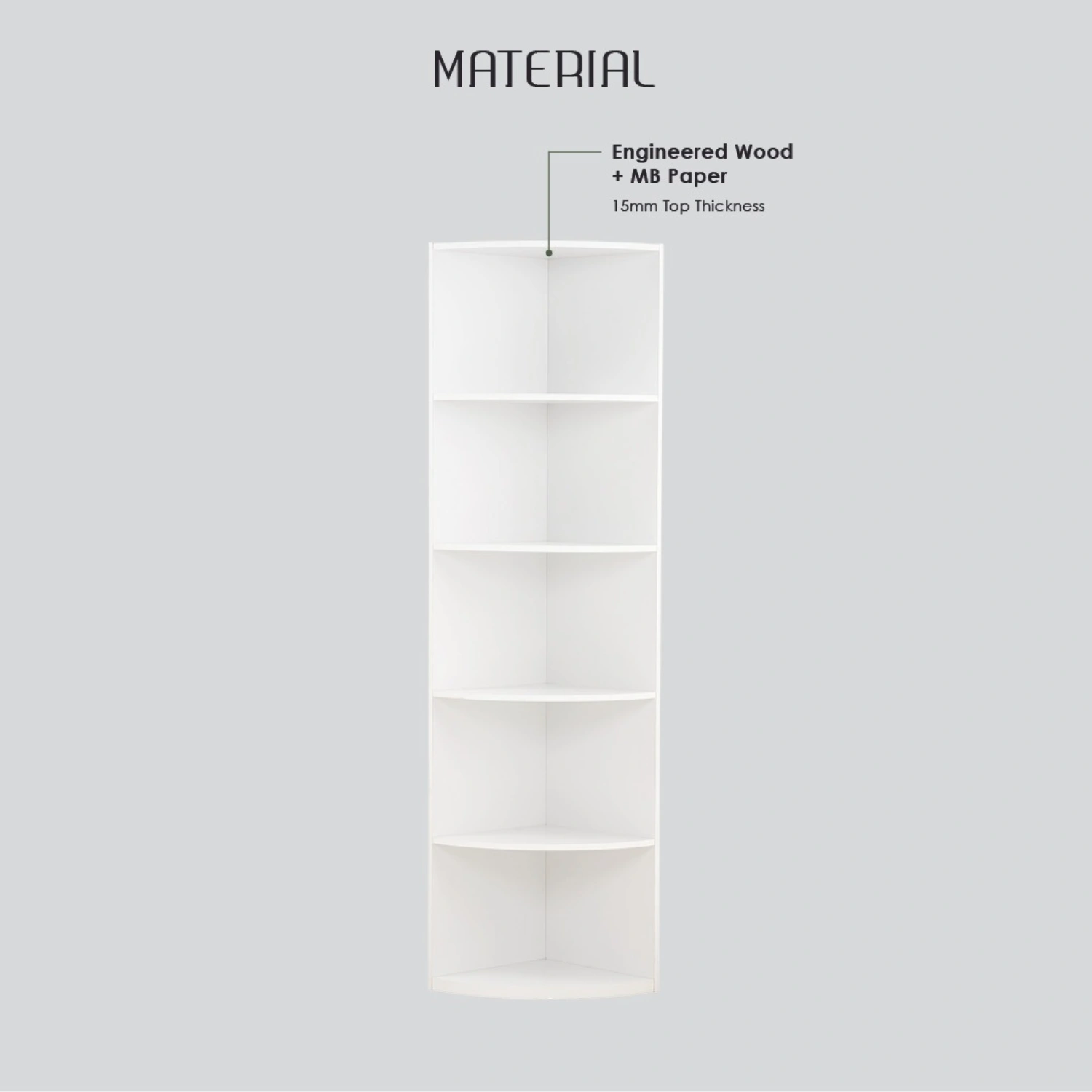 MATERIAL

Engineered Wood
+ MB Paper

15mm Top Thickness