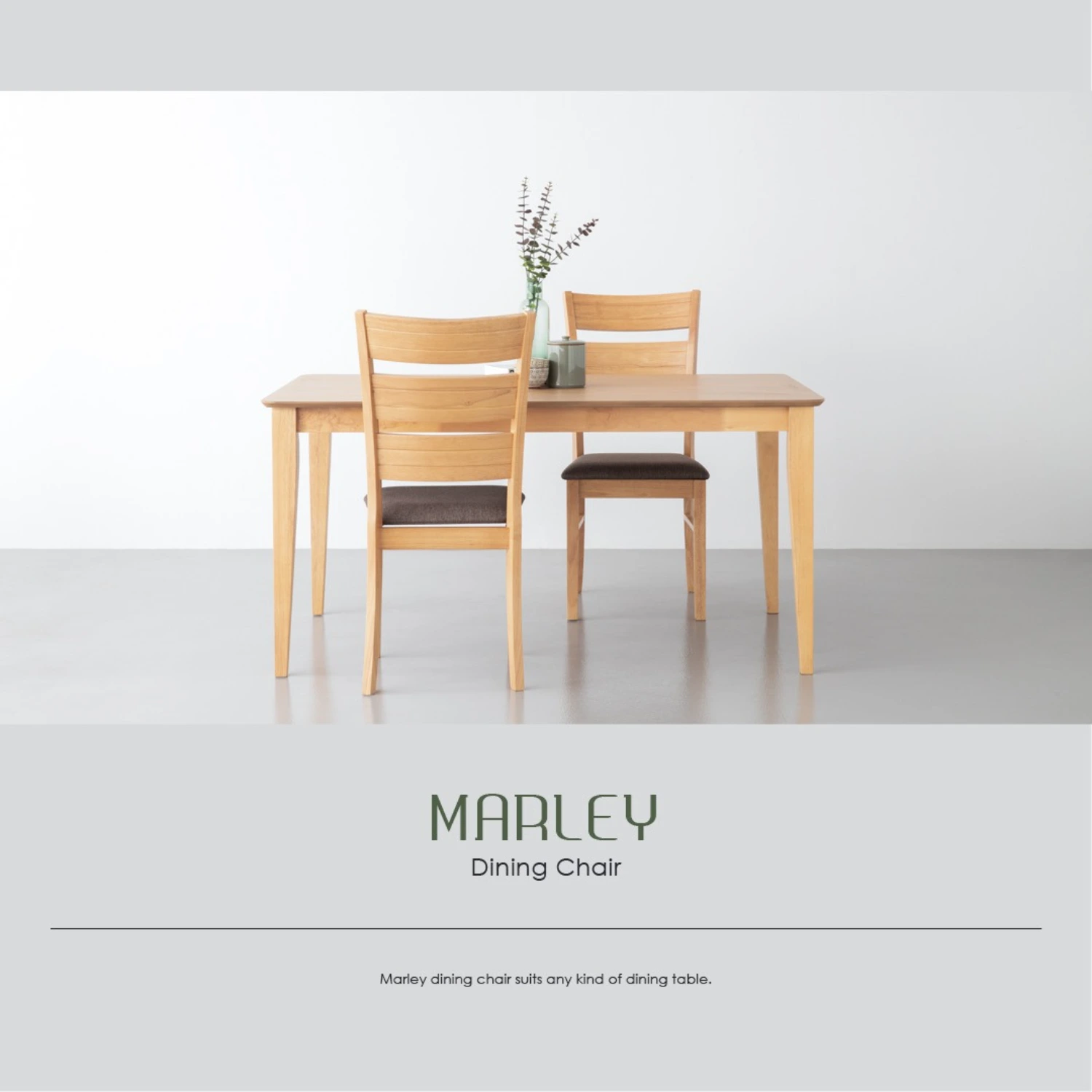 MARLEY
Dining Chair

Marley dining chair suits any kind of dining table.