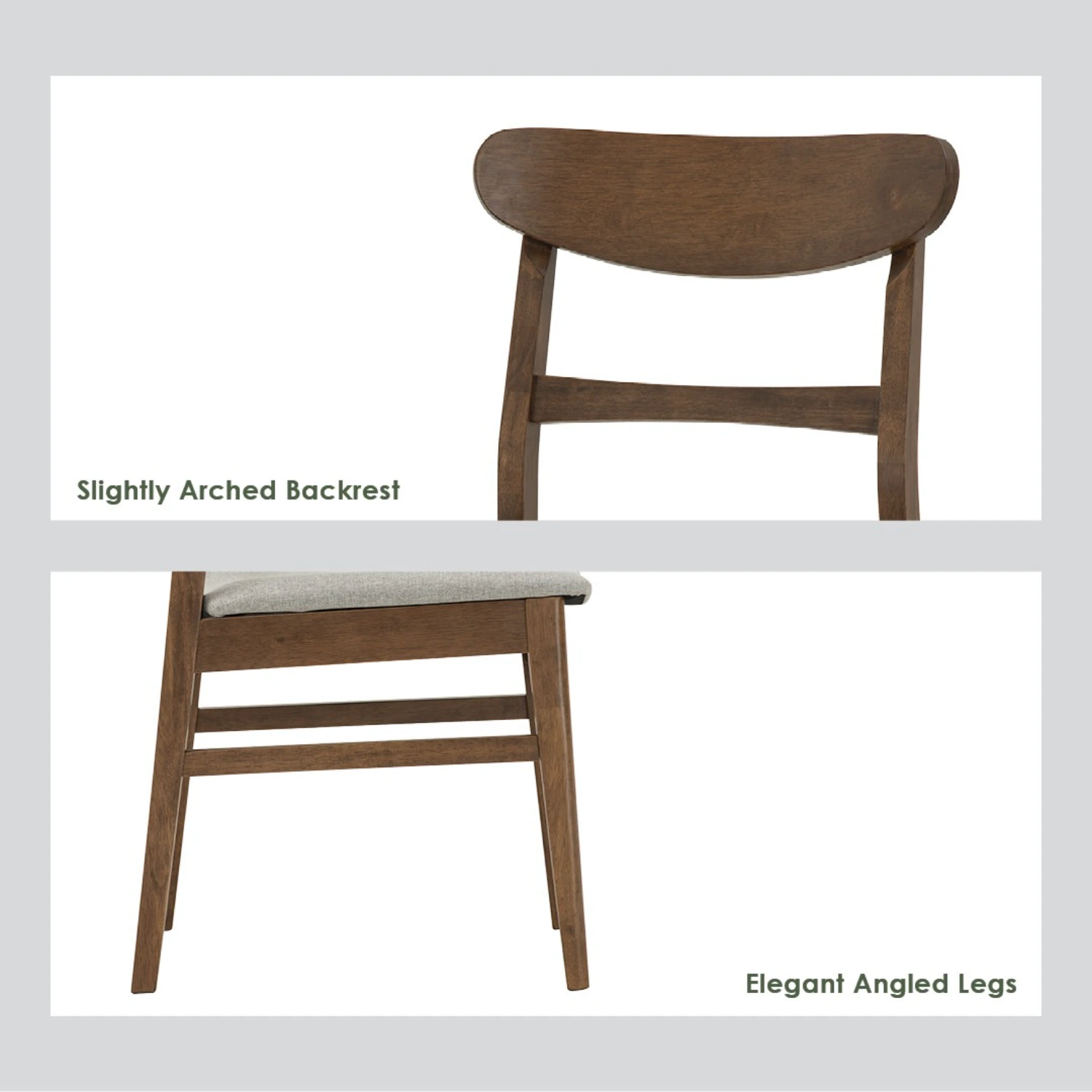 Slightly Arched Backrest

Elegant Angled Legs