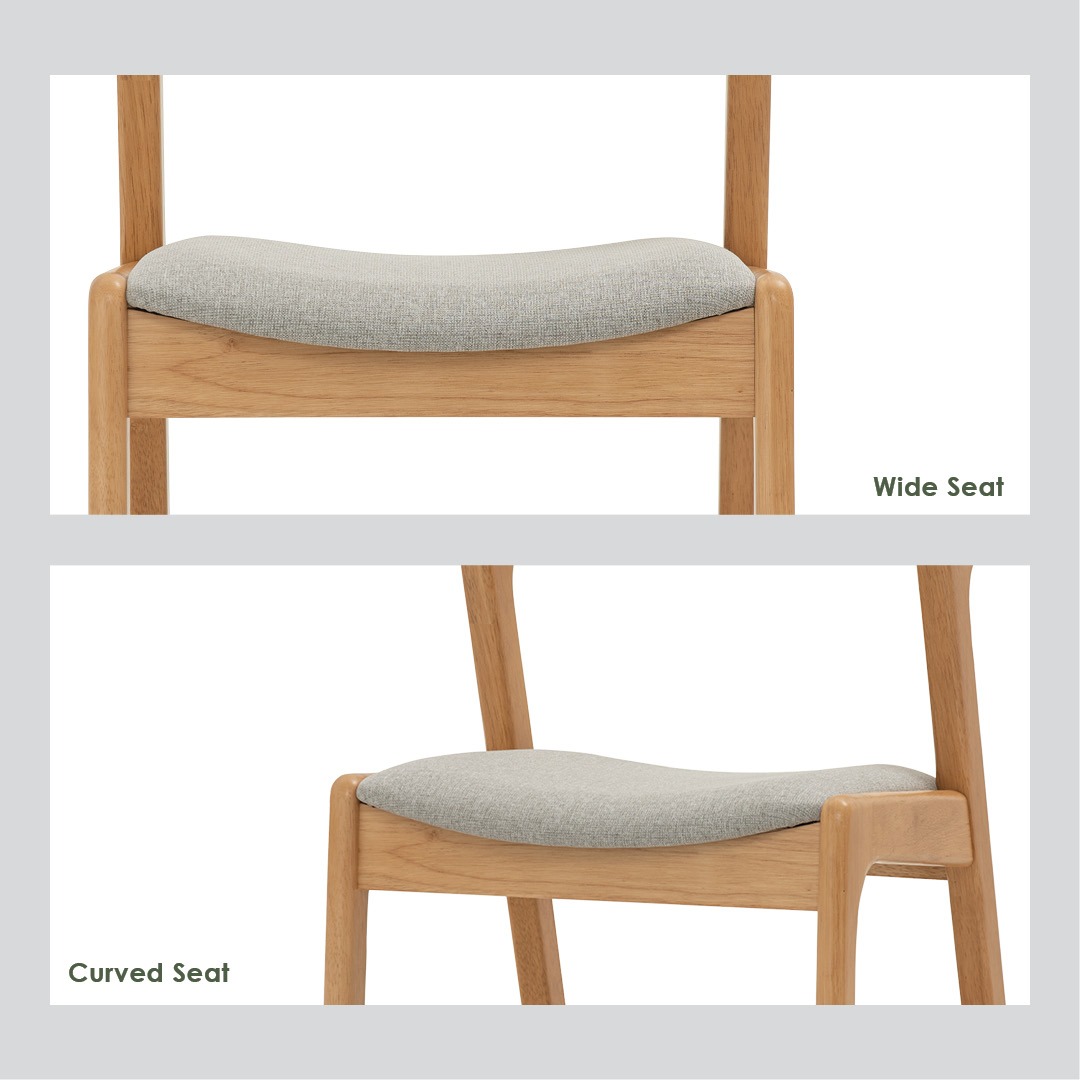 Wide Seat

Curved Seat