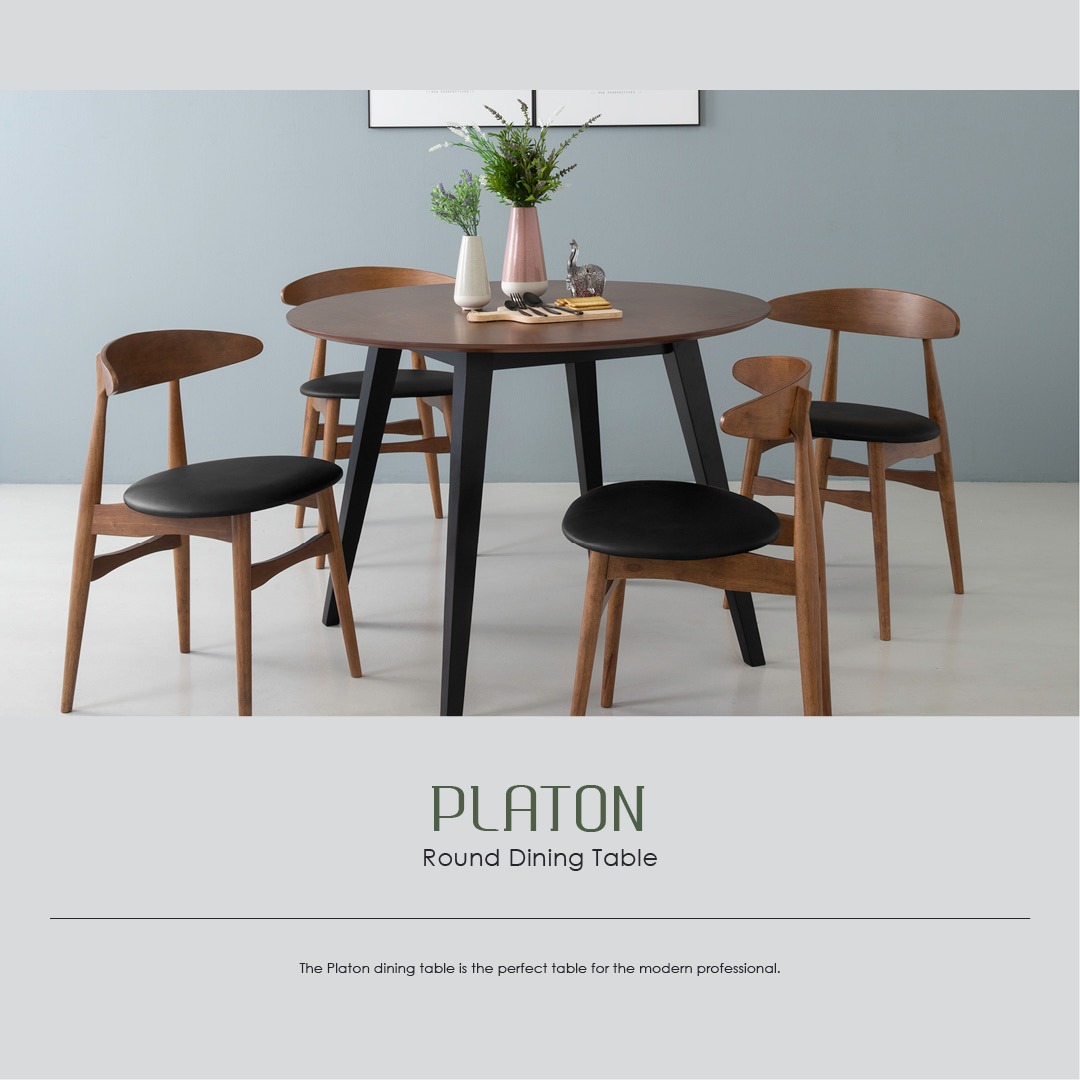 PLATON
Round Dining Table

The Platon dining table is the perfect table for the modern professional.