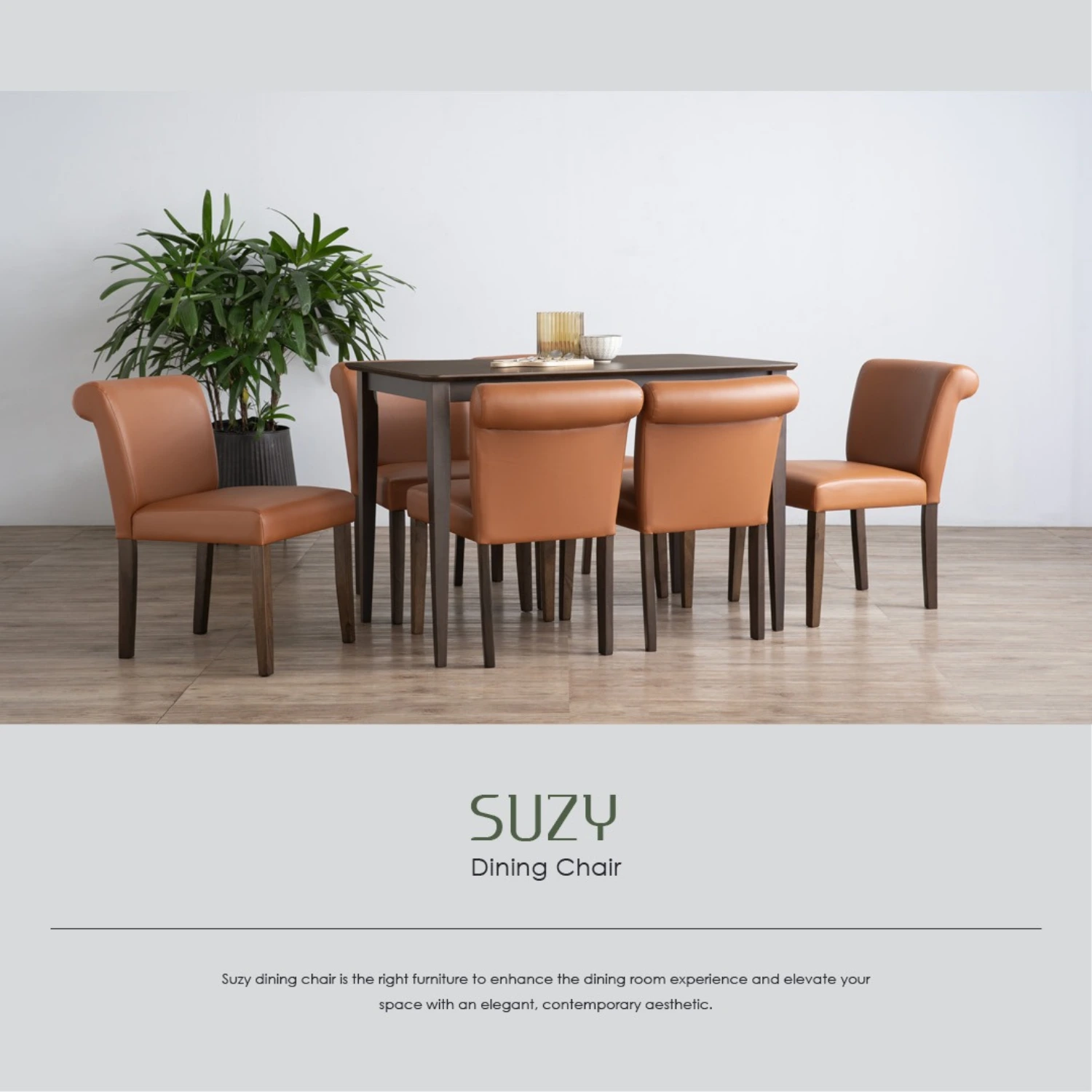 SUZY
Dining Chair

Suzy dining chair is the right furniture to enhance the dining room experience and elevate your space with an elegant, contemporary aesthetic.