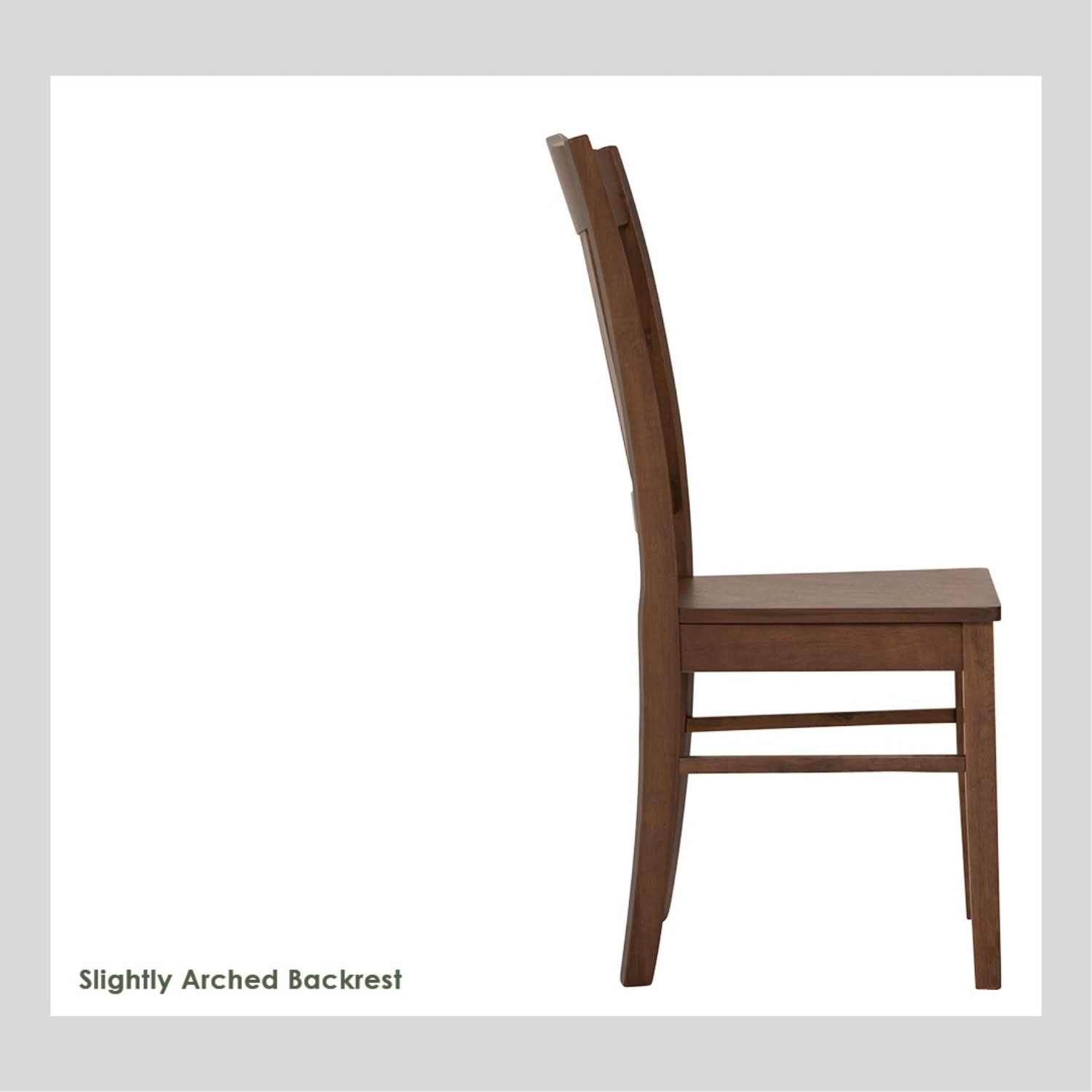 Slightly Arched Backrest