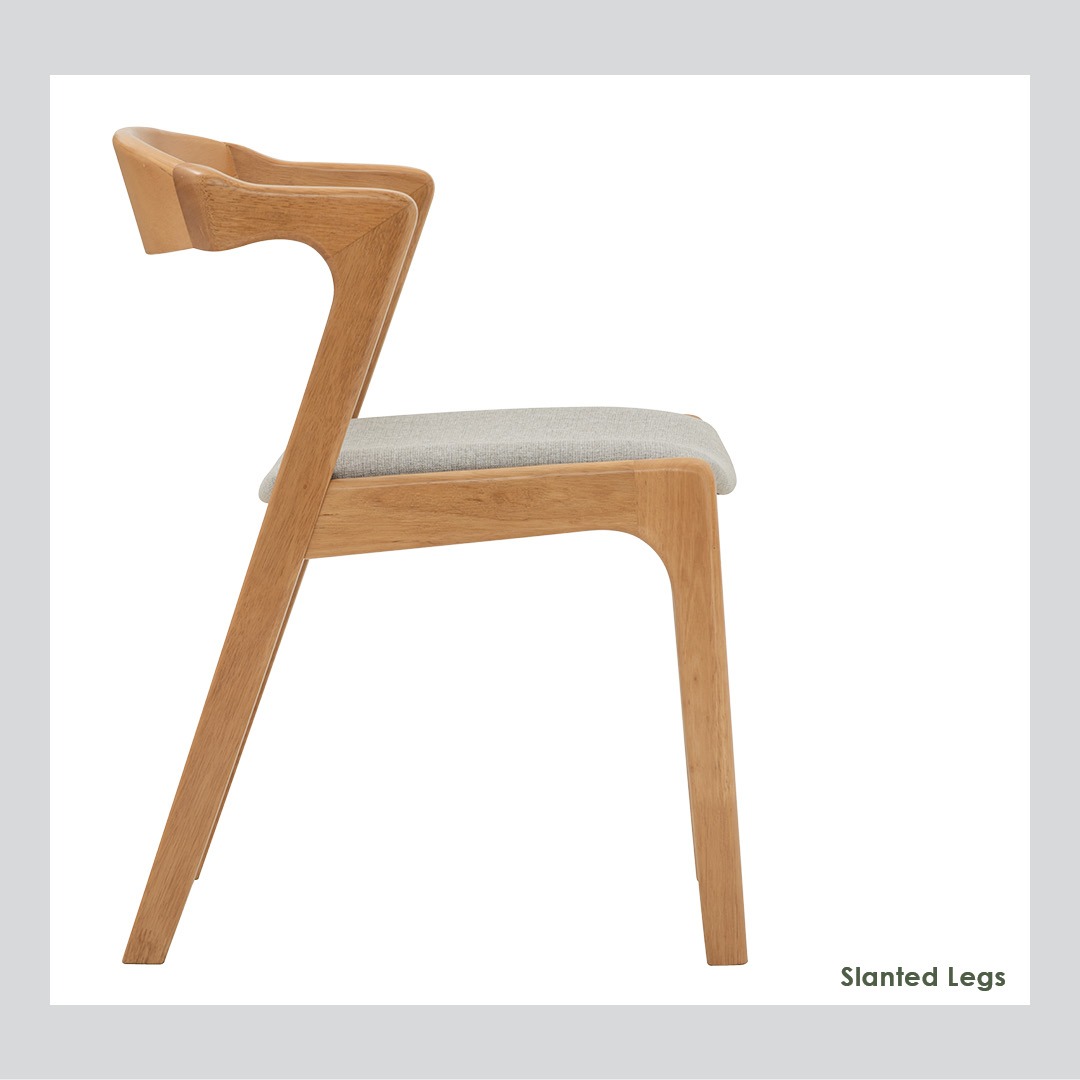 Slanted Legs