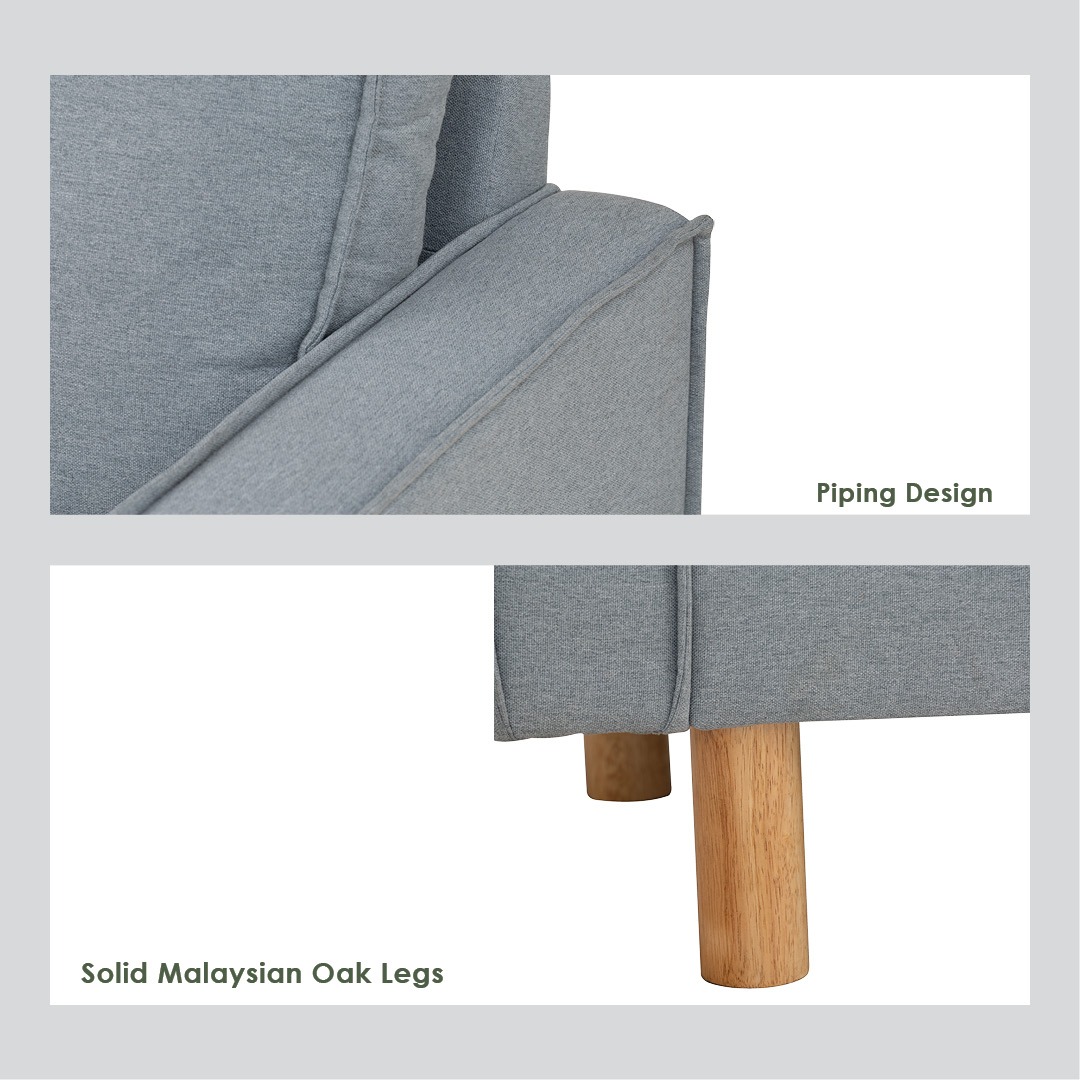 Piping Design

Solid Malaysian Oak Legs