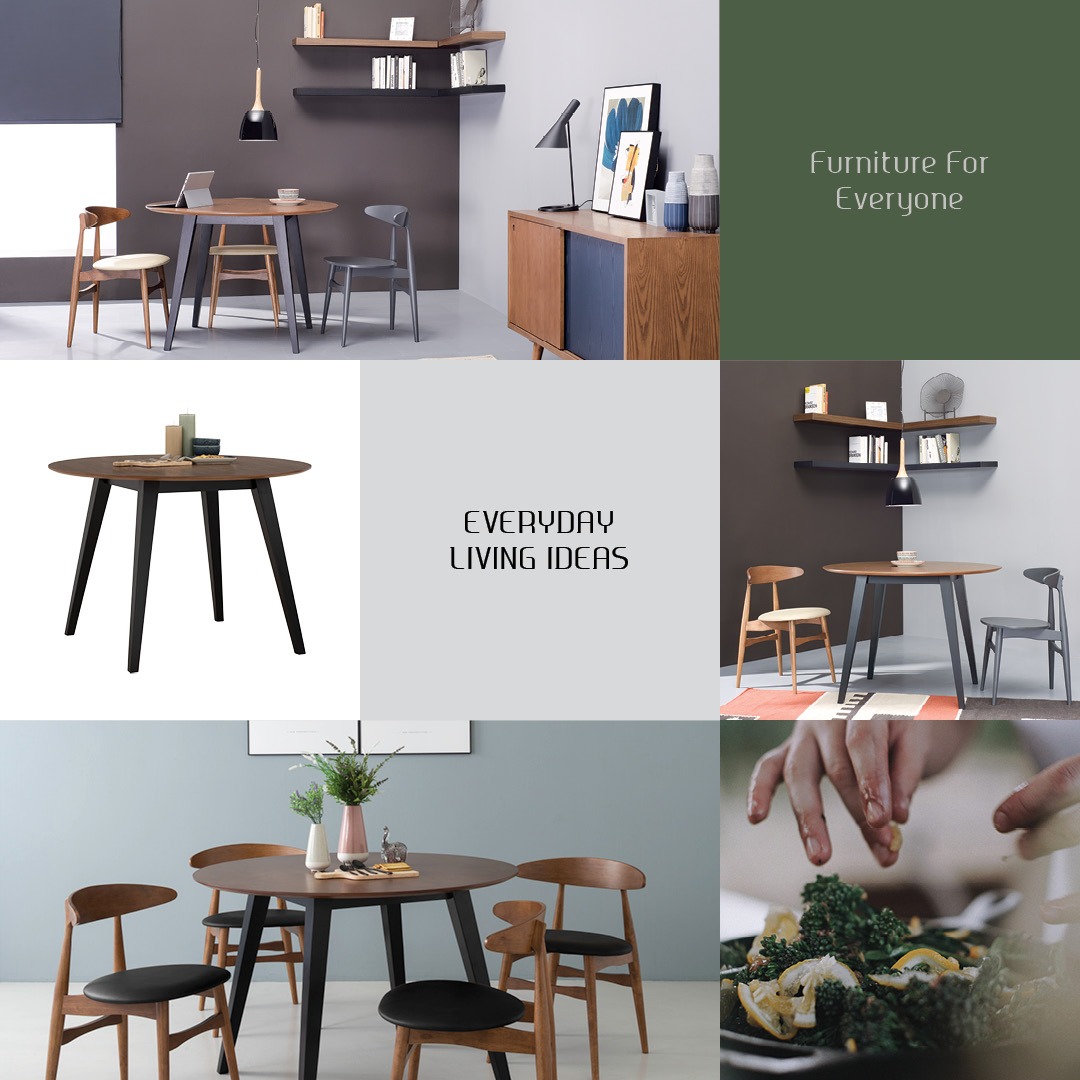 Furniture For Everyone

EVERYDAY LIVING IDEAS