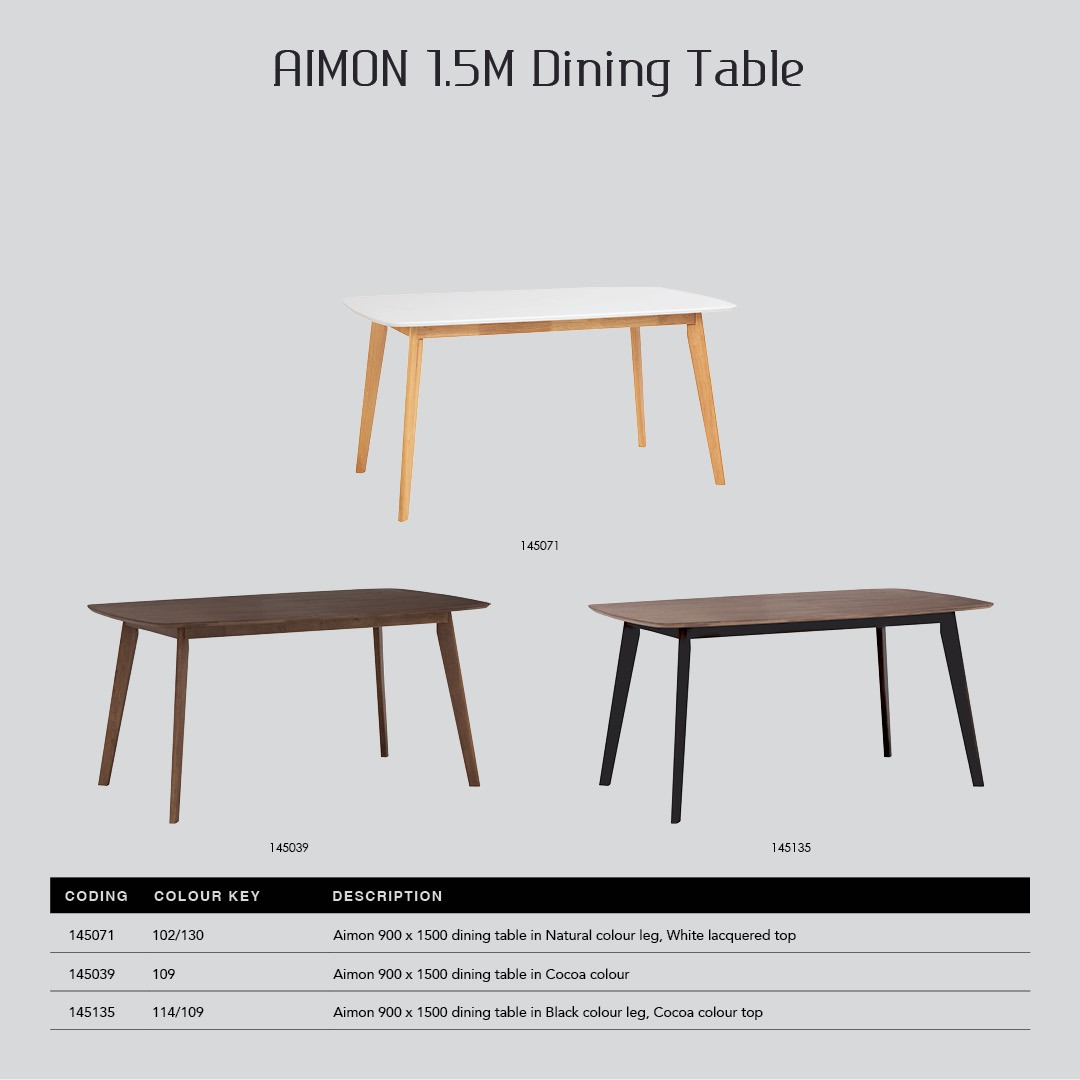 AIMON 1.5M Dining Table

145071

145039

145135

| CODING | COLOUR KEY | DESCRIPTION |
|---|---|---|
| 145071 | 102/130 | Aimon 900 x 1500 dining table in Natural colour leg, White lacquered top |
| 145039 | 109 | Aimon 900 x 1500 dining table in Cocoa colour |
| 145135 | 114/109 | Aimon 900 x 1500 dining table in Black colour leg, Cocoa colour top |