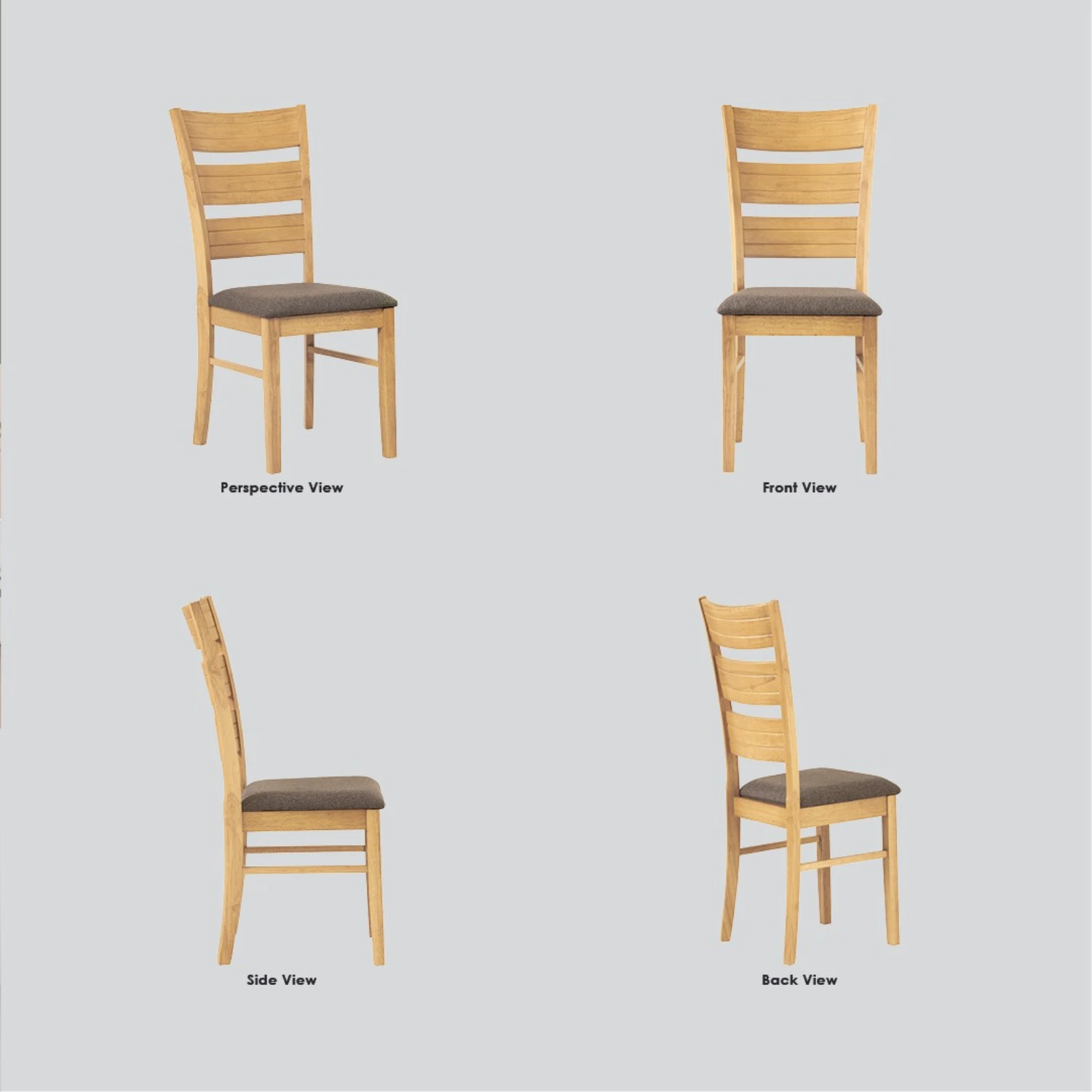 Perspective View

Front View

Side View

Back View