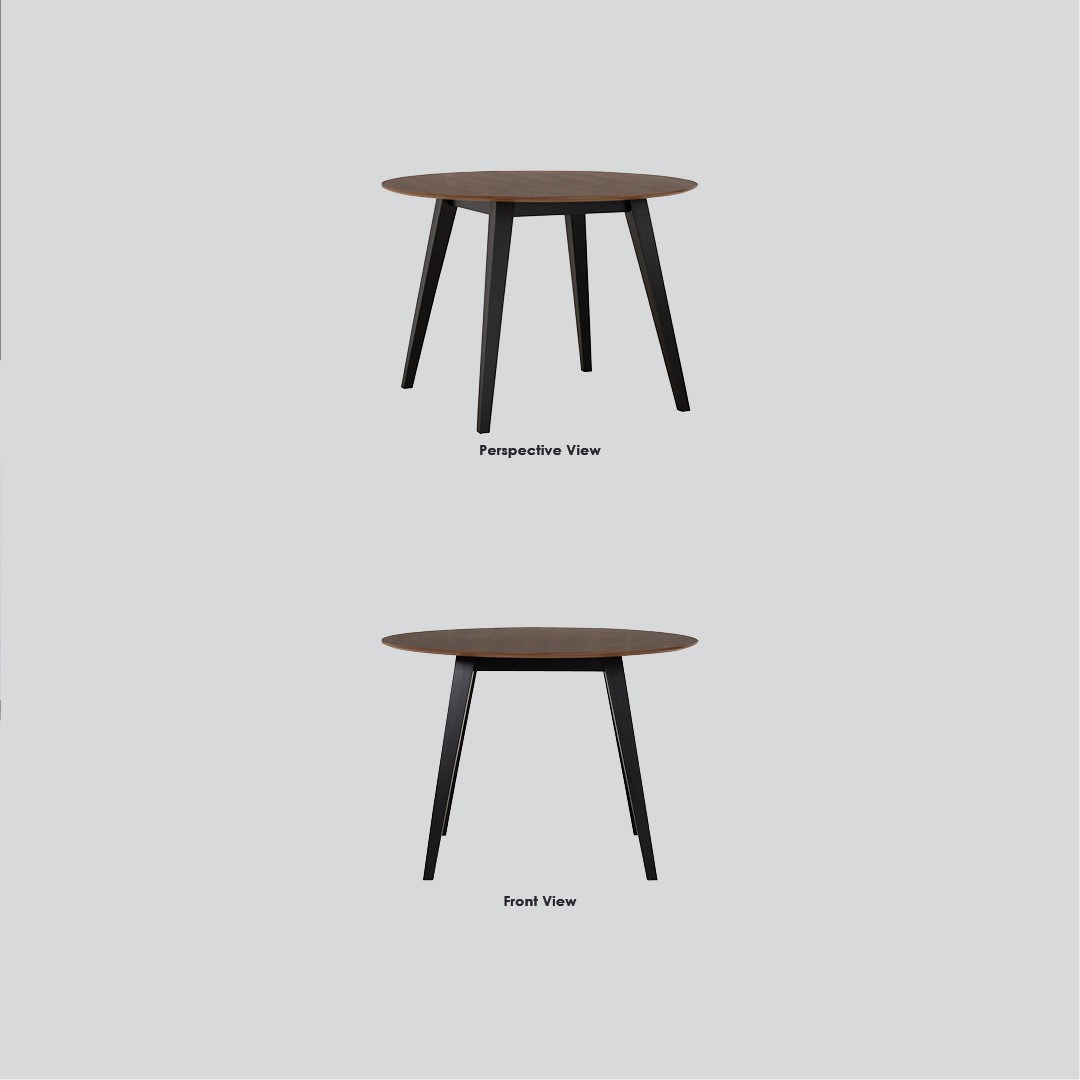 Perspective View

Front View