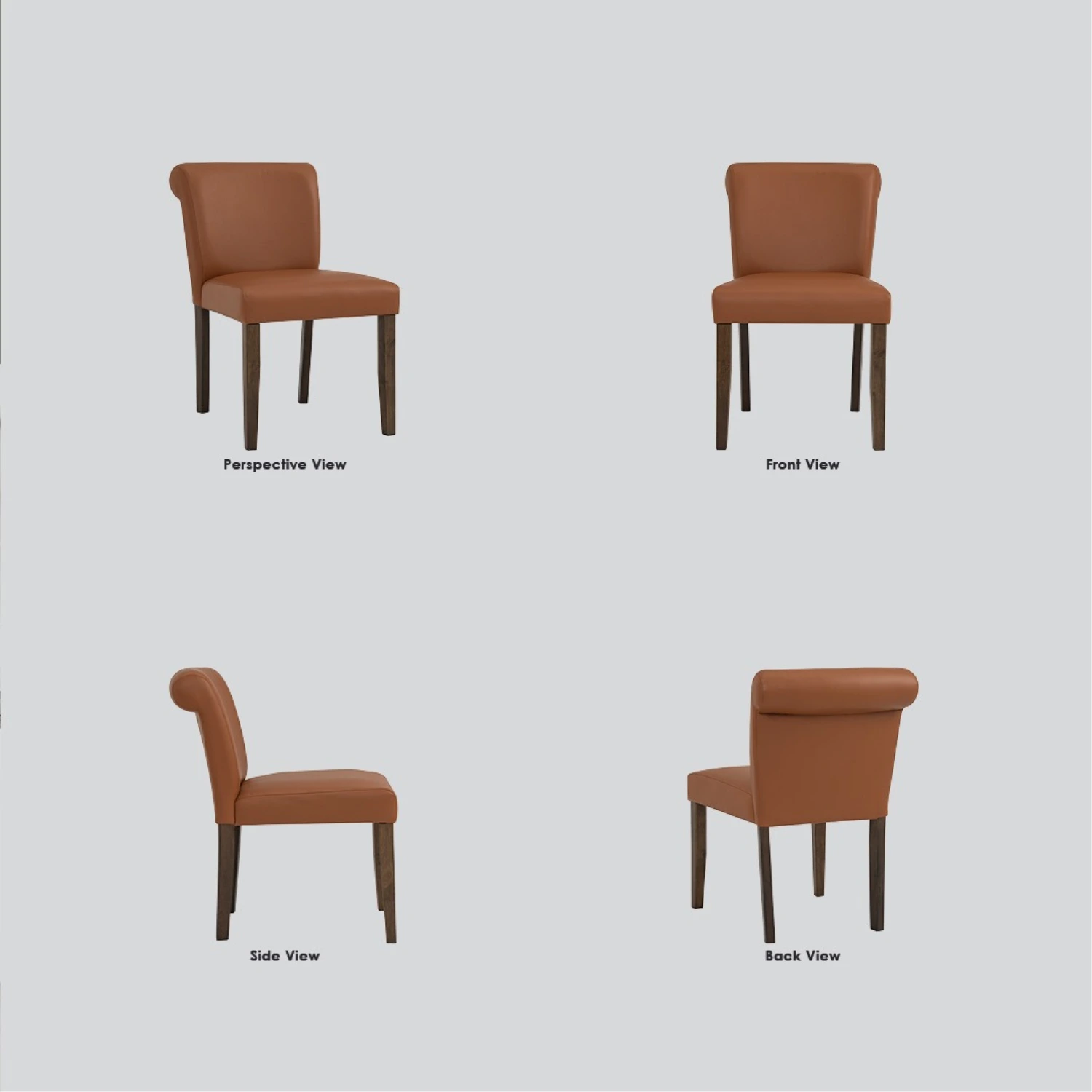 Perspective View

Front View

Side View

Back View