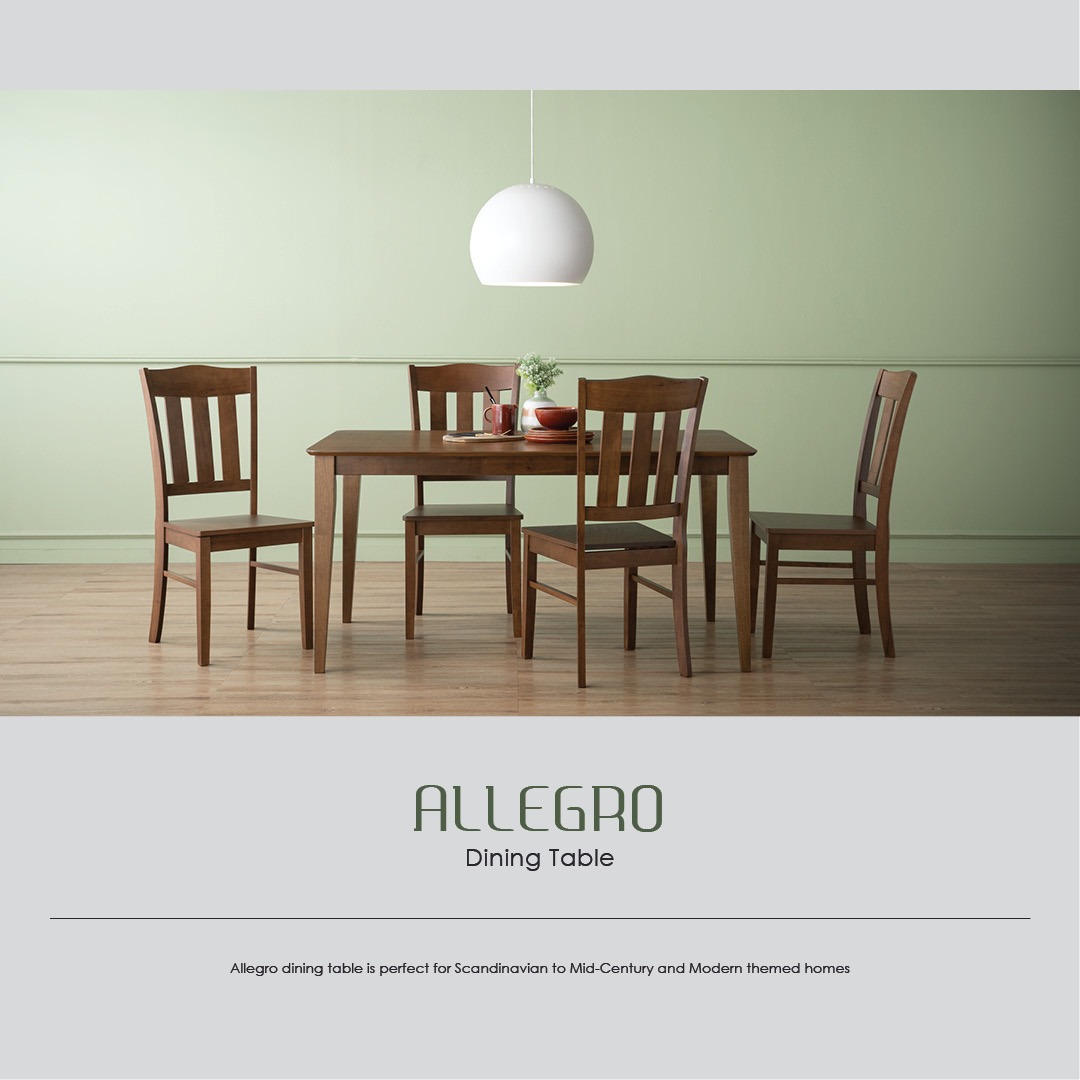 ALLEGRO
Dining Table

Allegro dining table is perfect for Scandinavian to Mid-Century and Modern themed homes