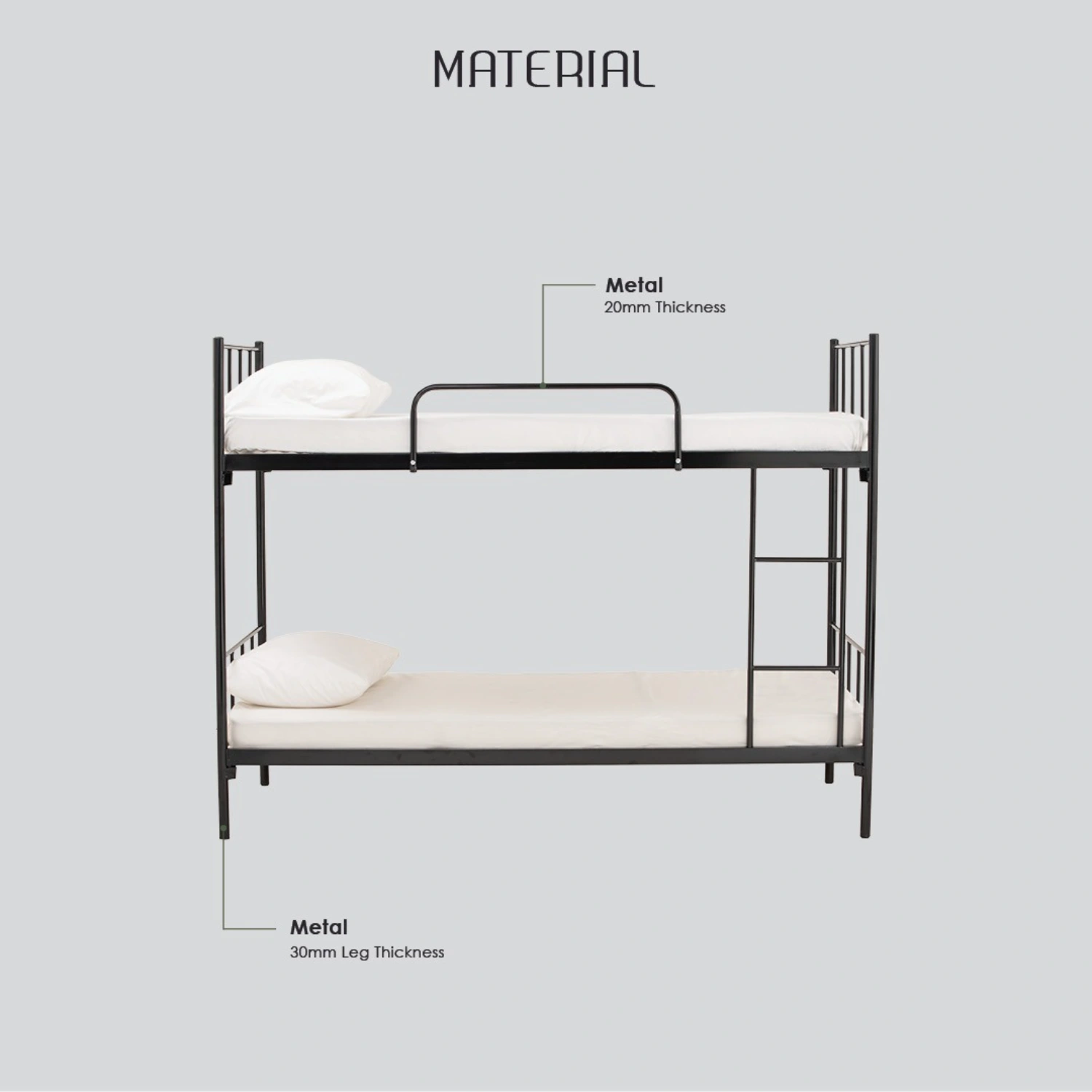 MATERIAL

Metal
20mm Thickness

Metal
30mm Leg Thickness