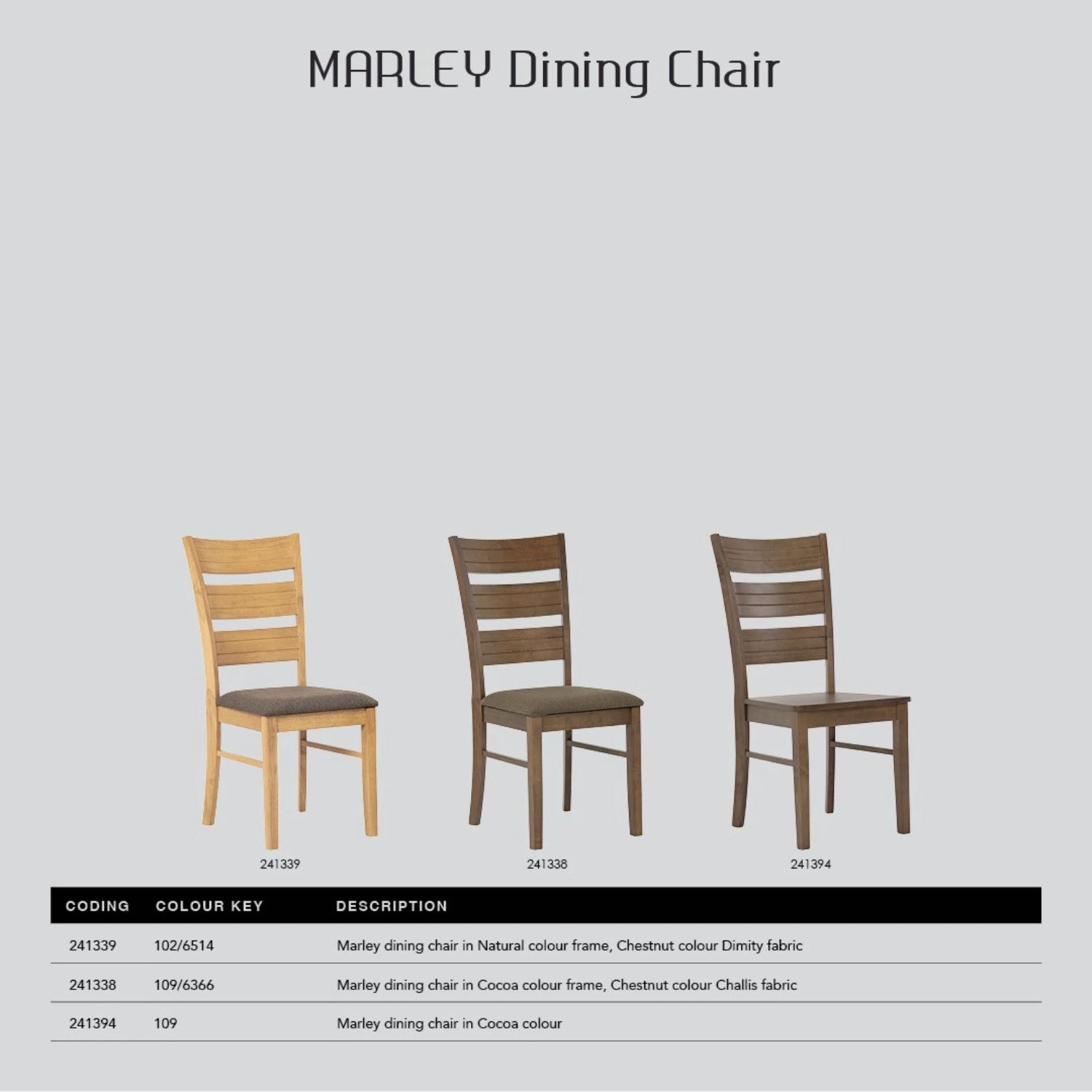 MARLEY Dining Chair

241339

241338

241394

| CODING | COLOUR KEY | DESCRIPTION |
|---|---|---|
| 241339 | 102/6514 | Marley dining chair in Natural colour frame, Chestnut colour Dimity fabric |
| 241338 | 109/6366 | Marley dining chair in Cocoa colour frame, Chestnut colour Challis fabric |
| 241394 | 109 | Marley dining chair in Cocoa colour |