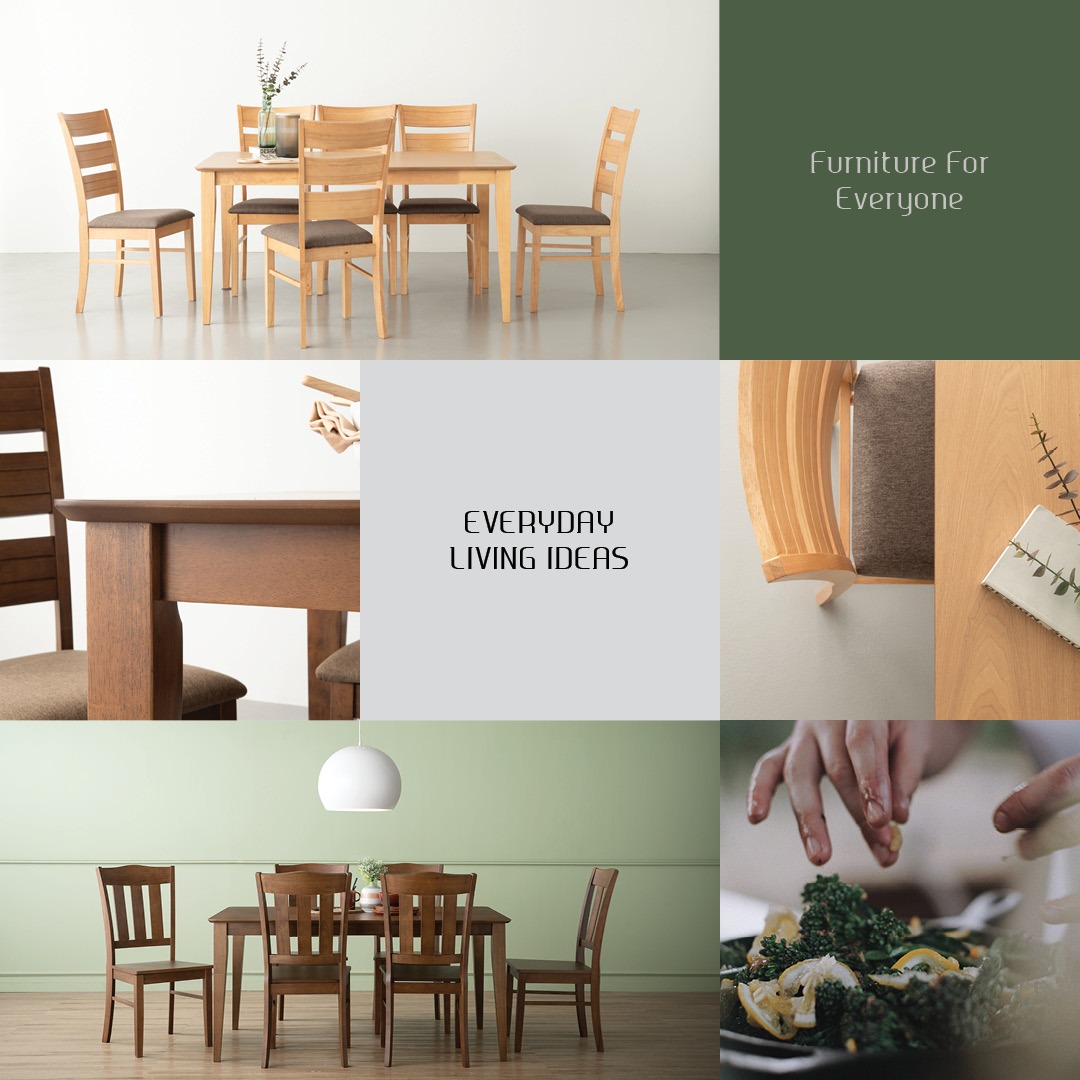 Furniture For Everyone

EVERYDAY LIVING IDEAS