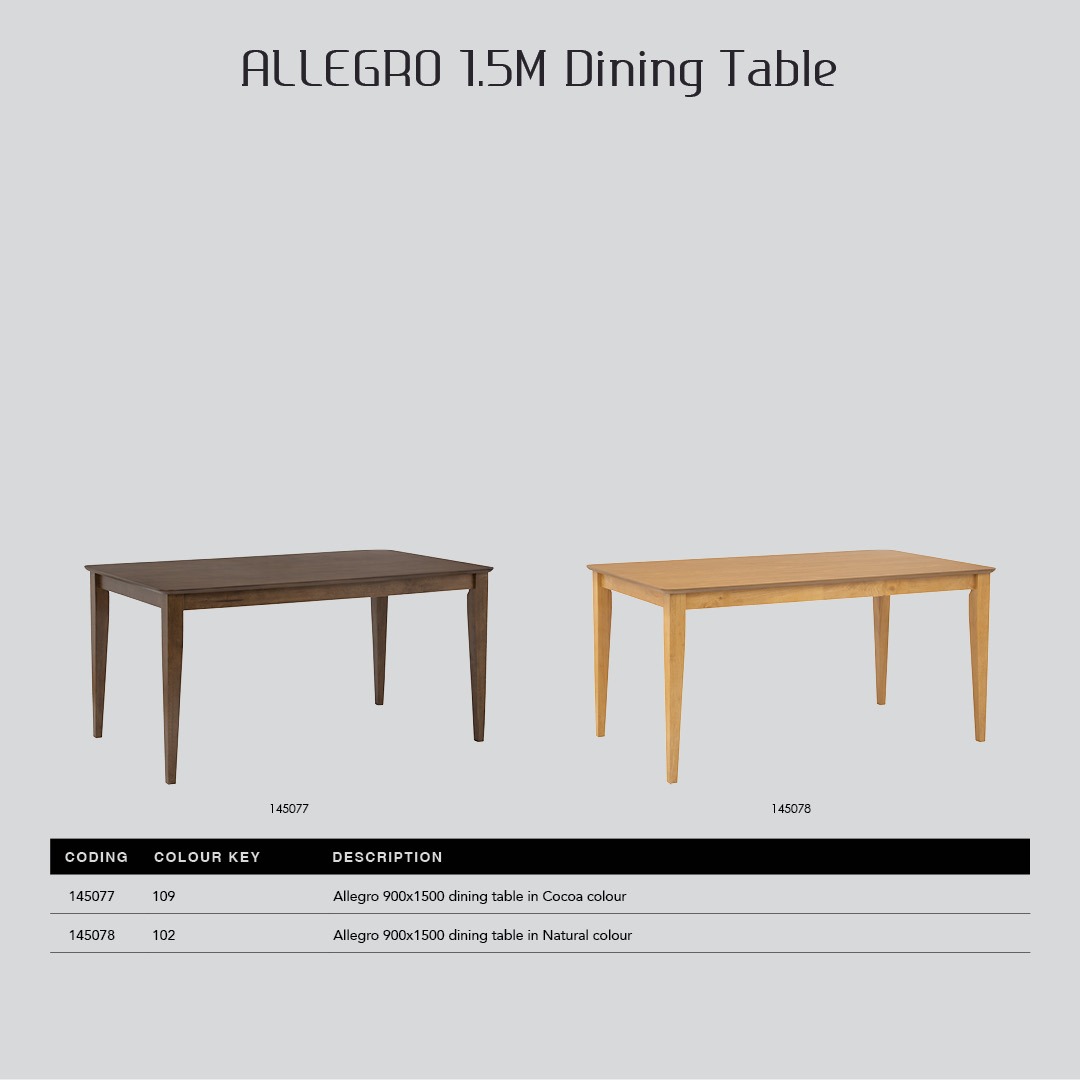 ALLEGRO 1.5M Dining Table

145077

145078

| CODING | COLOUR KEY | DESCRIPTION |
|---|---|---|
| 145077 | 109 | Allegro 900x1500 dining table in Cocoa colour |
| 145078 | 102 | Allegro 900x1500 dining table in Natural colour |