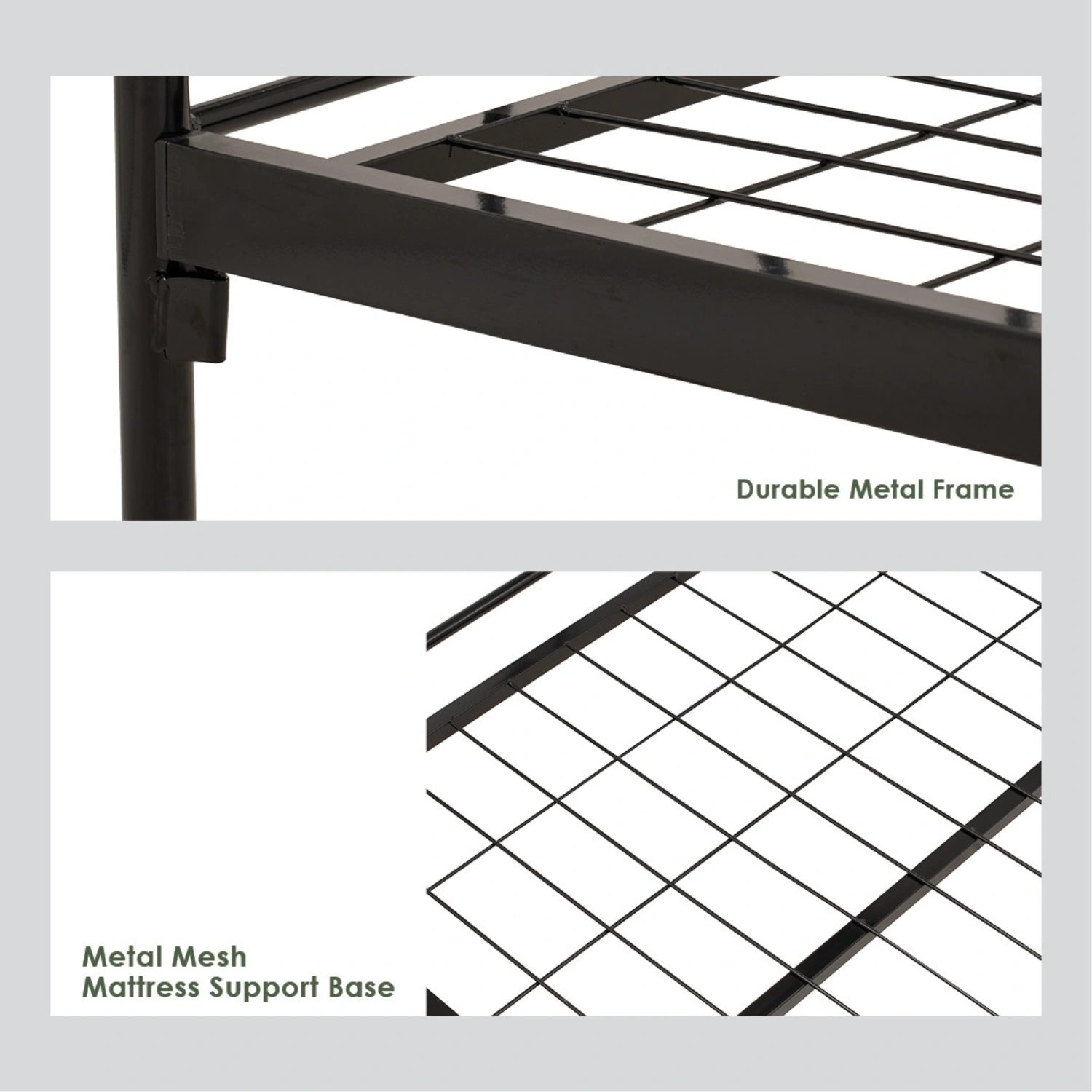 Durable Metal Frame

Metal Mesh
Mattress Support Base