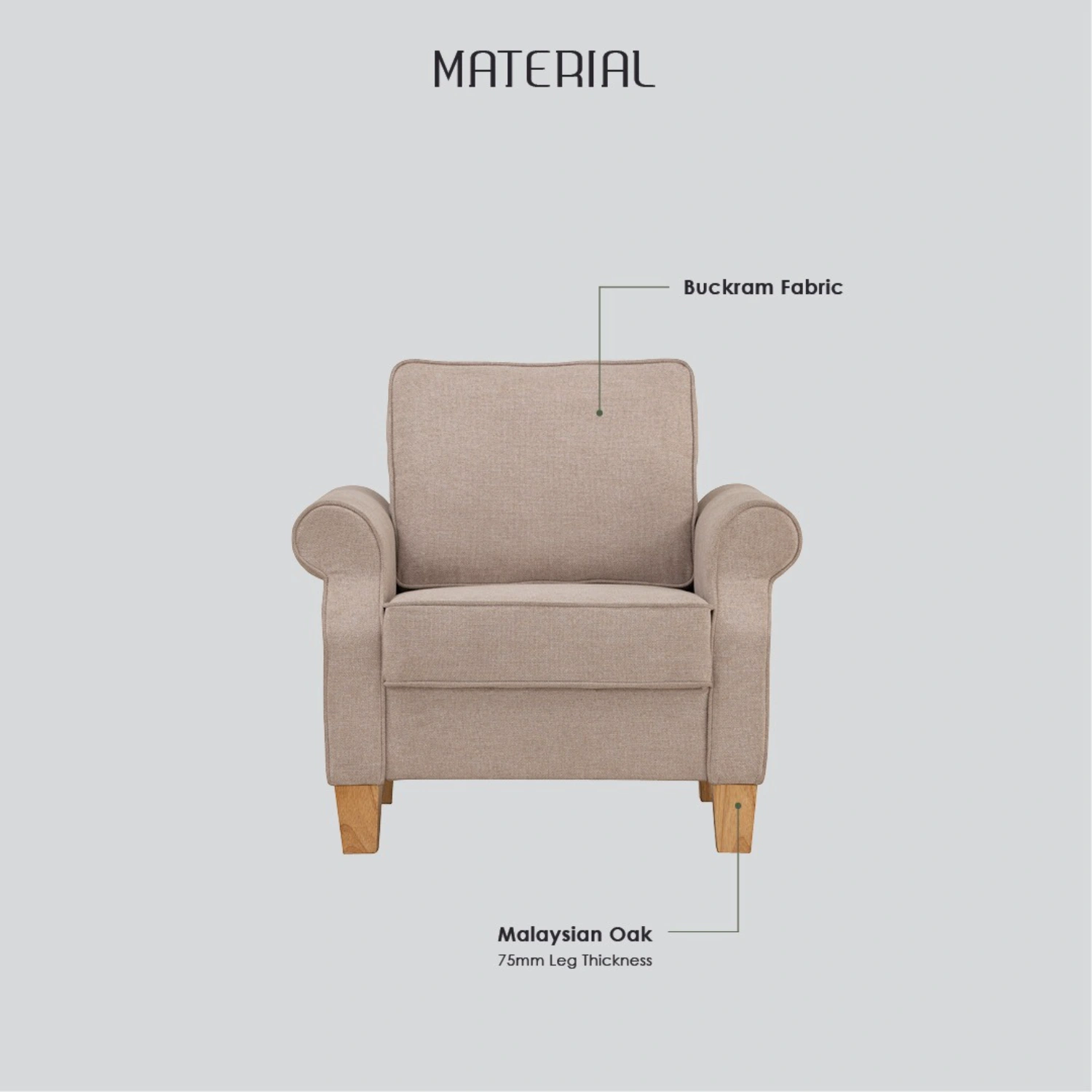 MATERIAL

Buckram Fabric

Malaysian Oak
75mm Leg Thickness