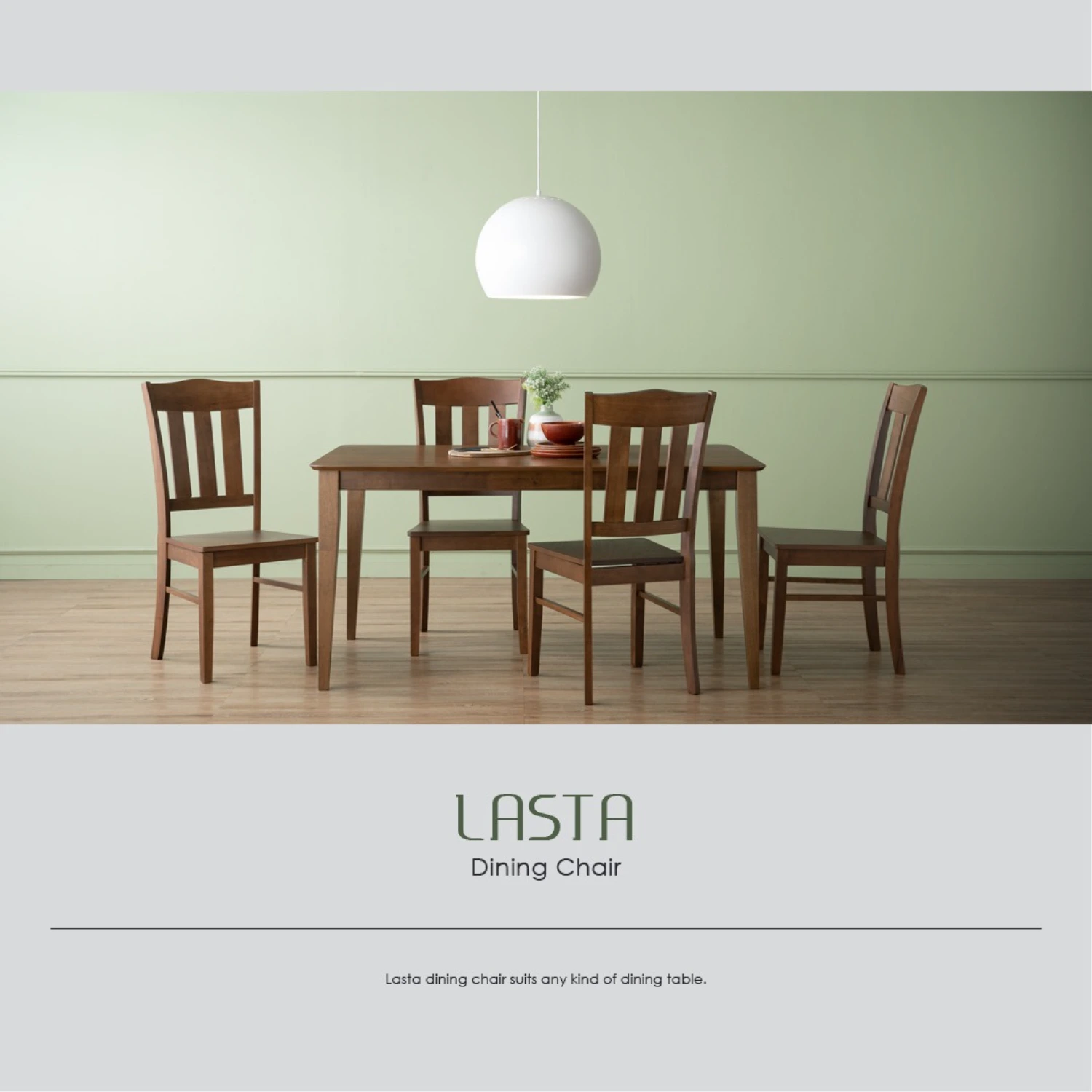 LASTA
Dining Chair

Lasta dining chair suits any kind of dining table.