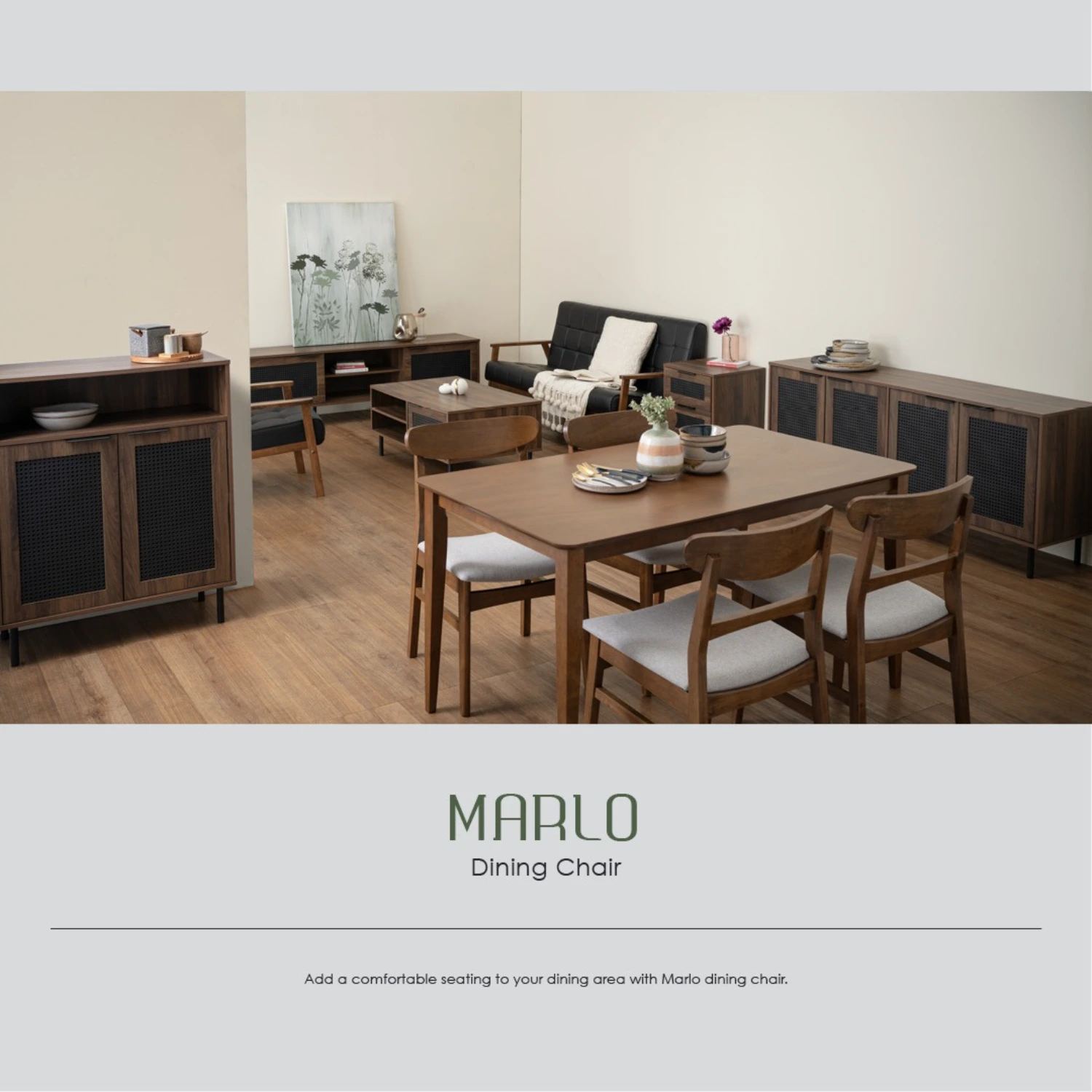 MARLO
Dining Chair

Add a comfortable seating to your dining area with Marlo dining chair.