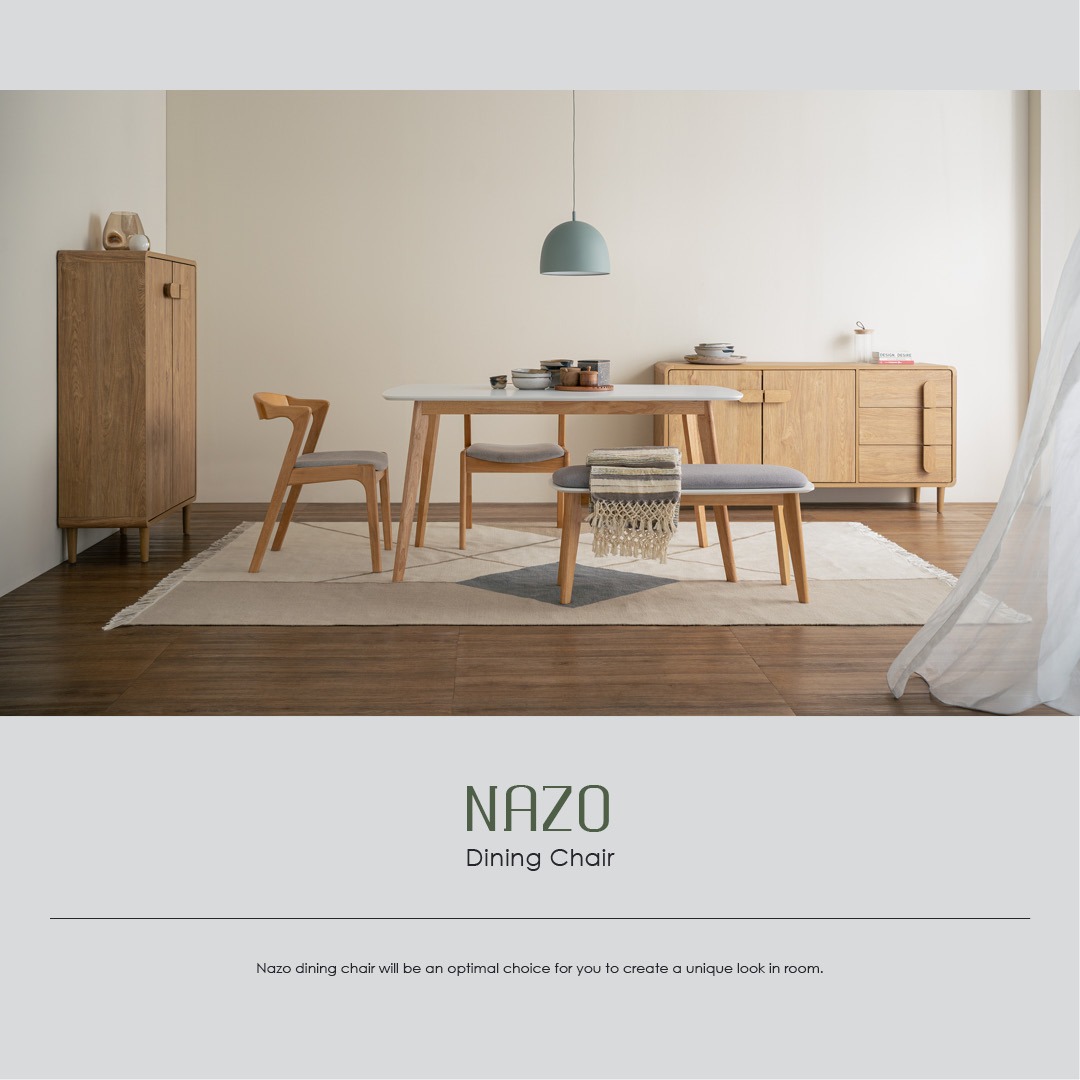 NAZO
Dining Chair

Nazo dining chair will be an optimal choice for you to create a unique look in room.