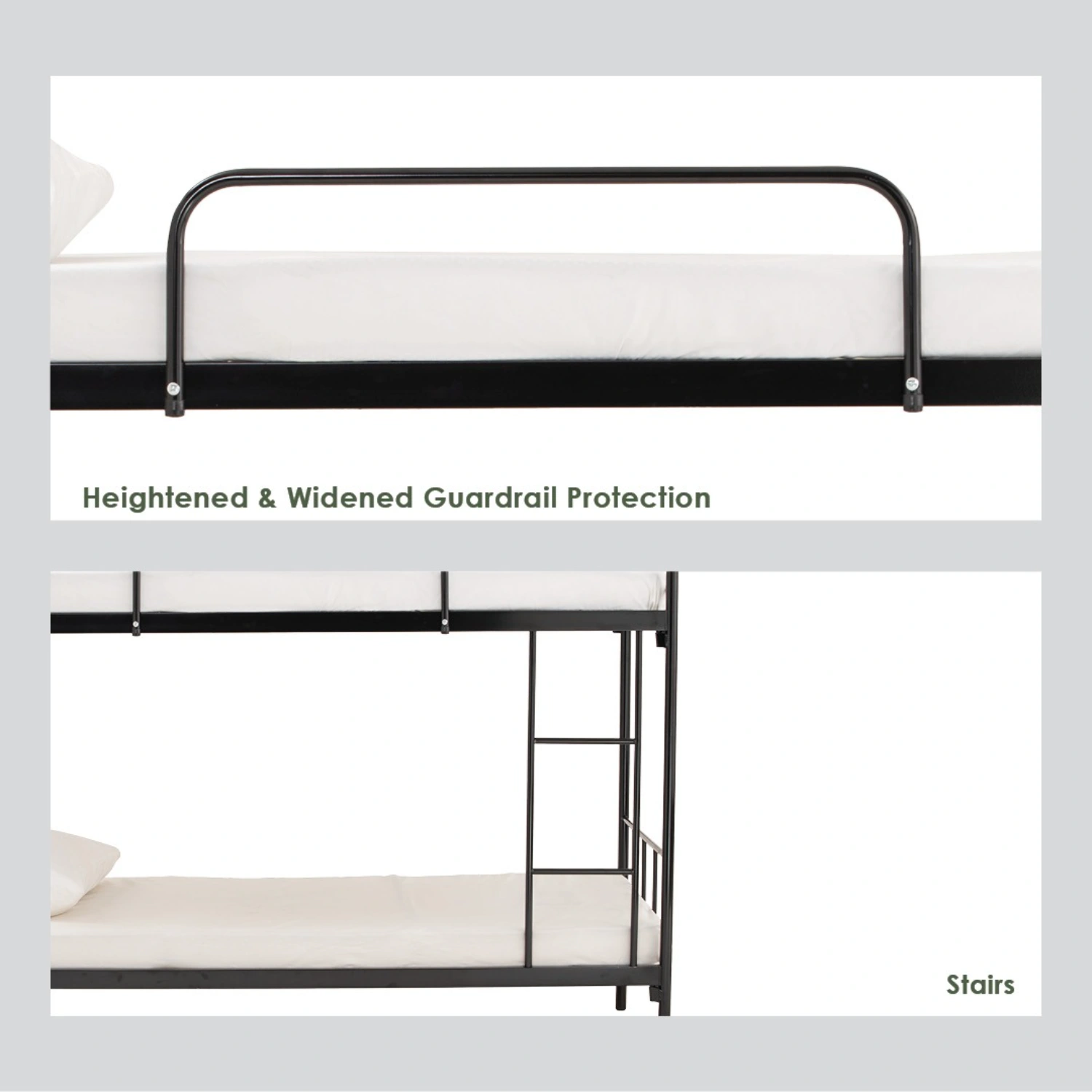 Heightened & Widened Guardrail Protection

Stairs