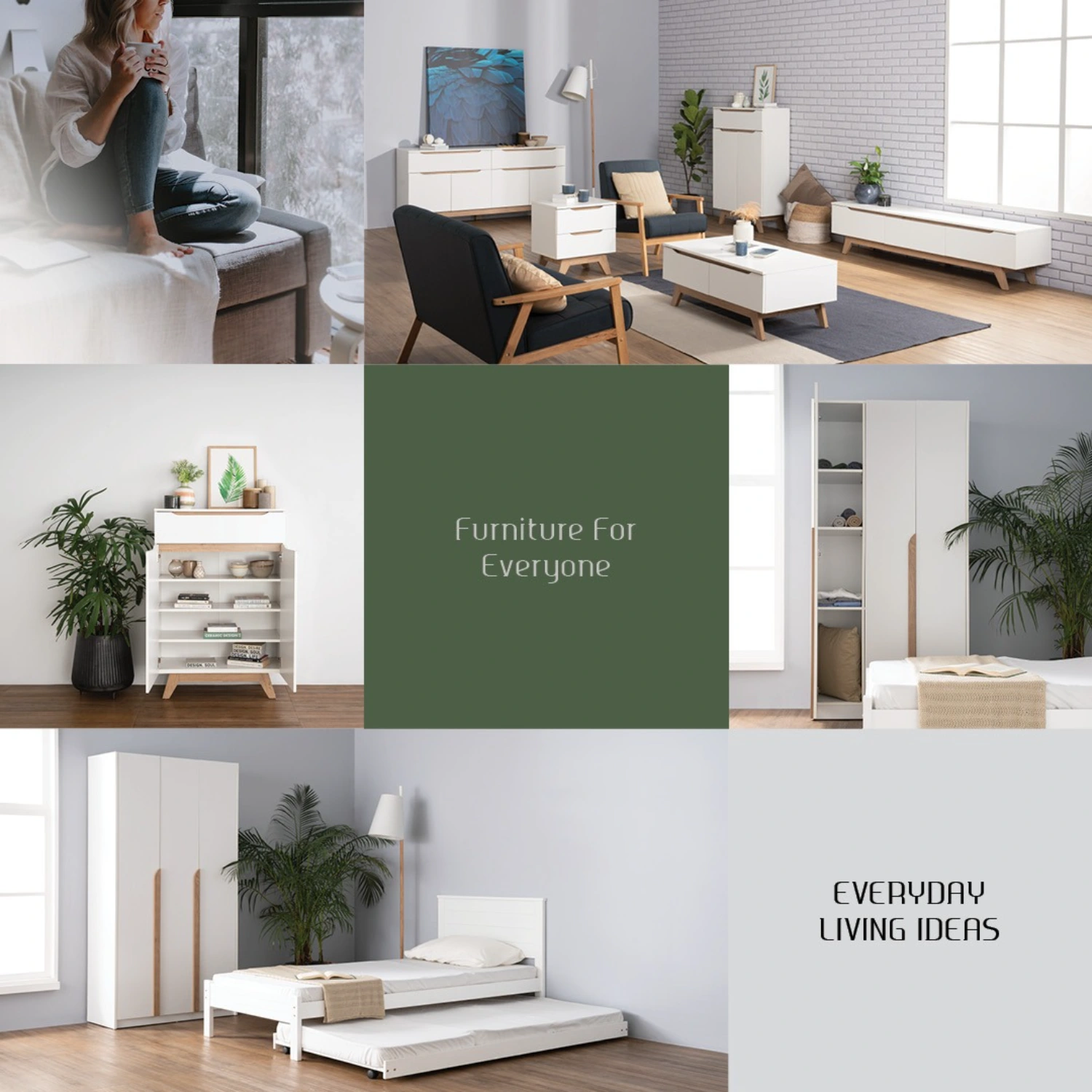 Furniture For Everyone

EVERYDAY LIVING IDEAS