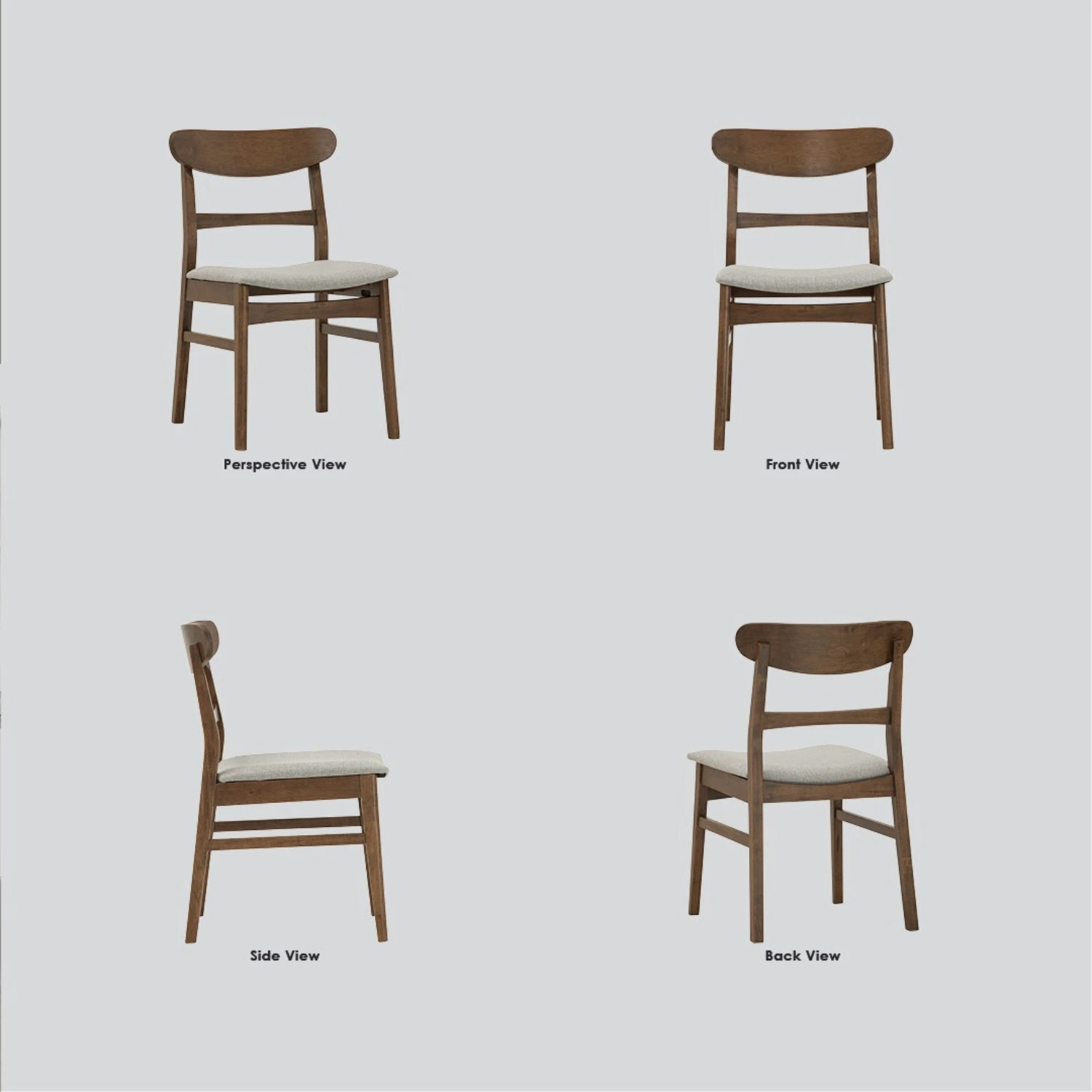 Perspective View

Front View

Side View

Back View