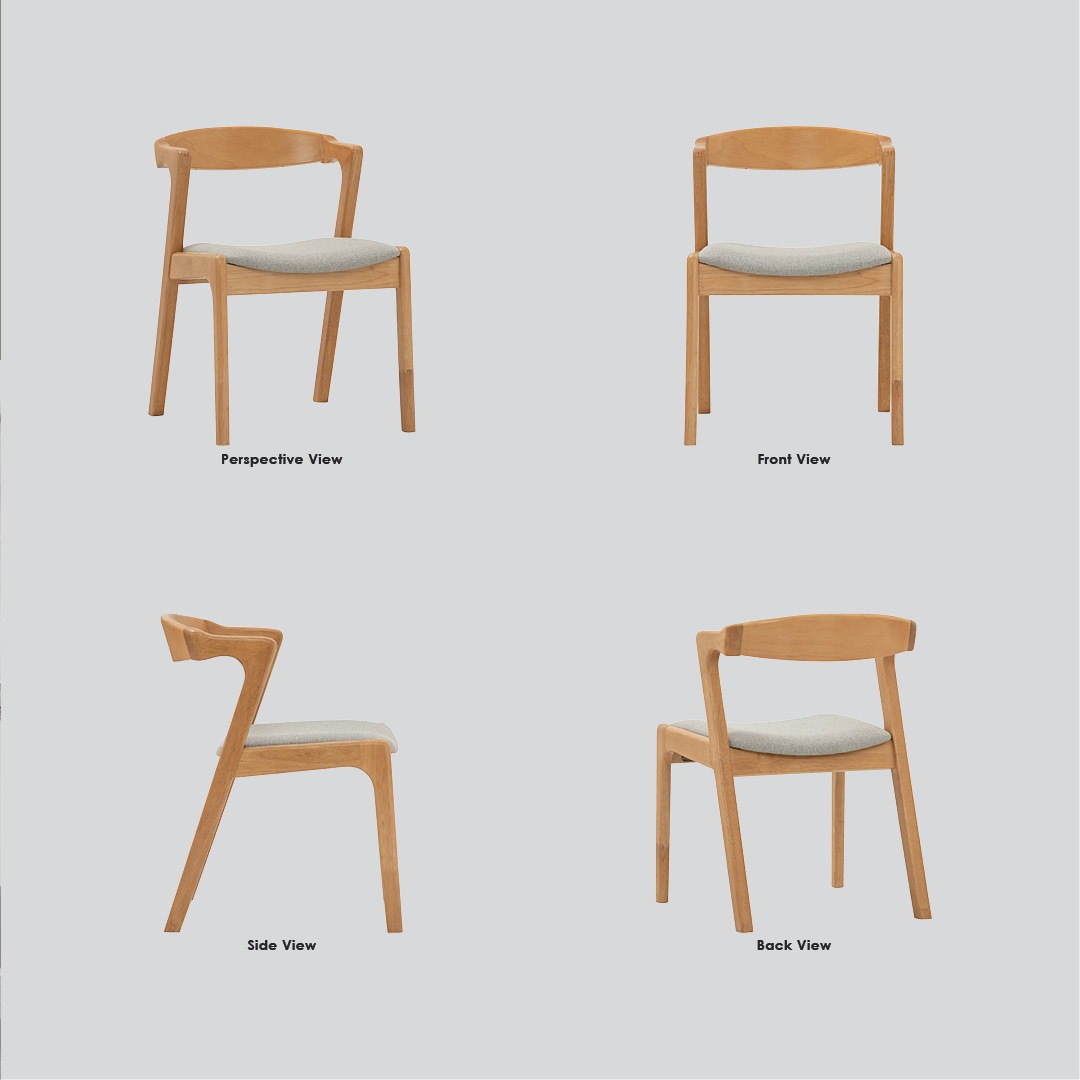 Perspective View

Front View

Side View

Back View