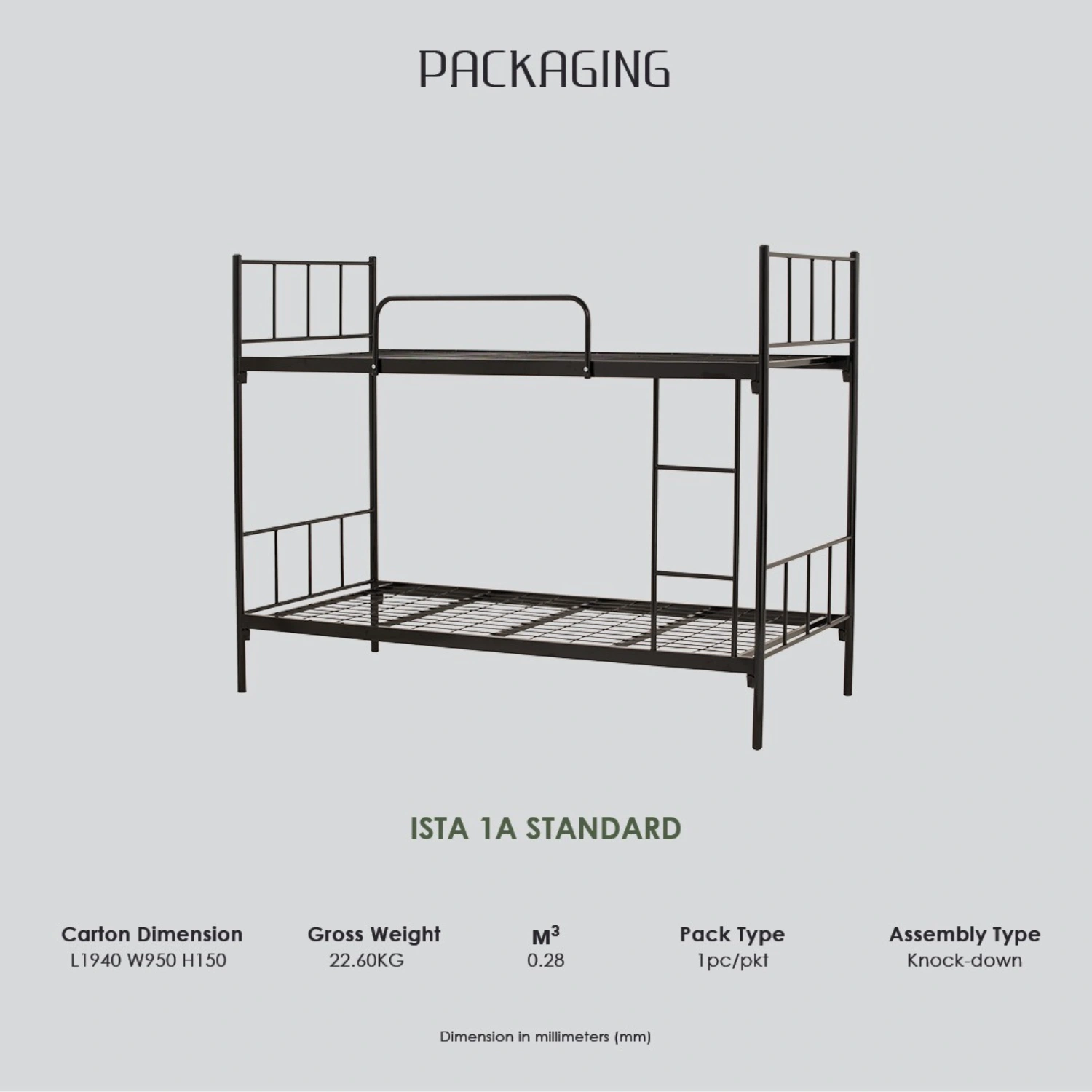 PACKAGING

ISTA 1A STANDARD

| Carton Dimension | Gross Weight | $M^3$ | Pack Type | Assembly Type |
|---|---|---|---|---|
| L1940 W950 H150 | 22.60KG | 0.28 | 1pc/pkt | Knock-down |

Dimension in millimeters (mm)