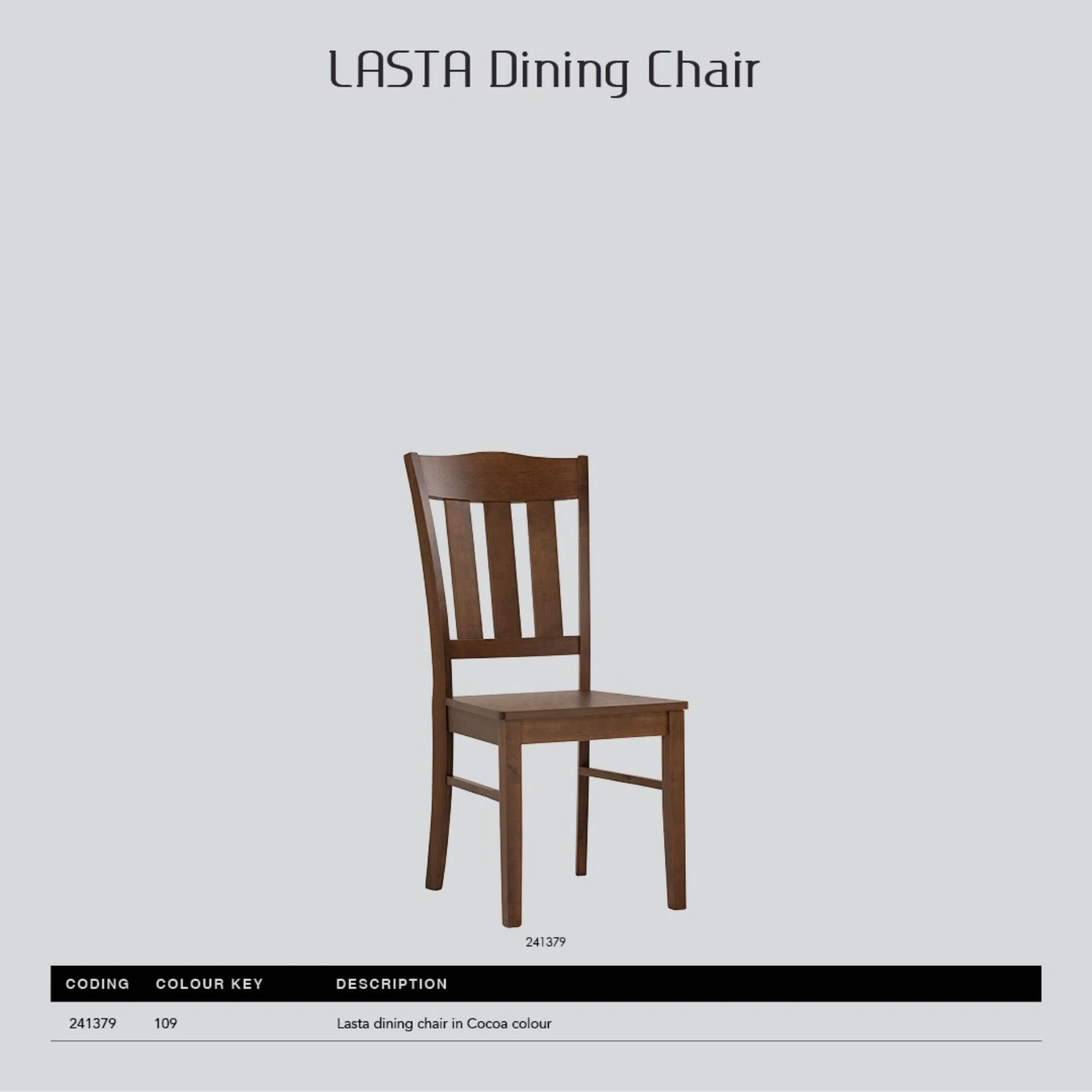 LASTA Dining Chair

241379

| CODING | COLOUR KEY | DESCRIPTION |
|---|---|---|
| 241379 | 109 | Lasta dining chair in Cocoa colour |