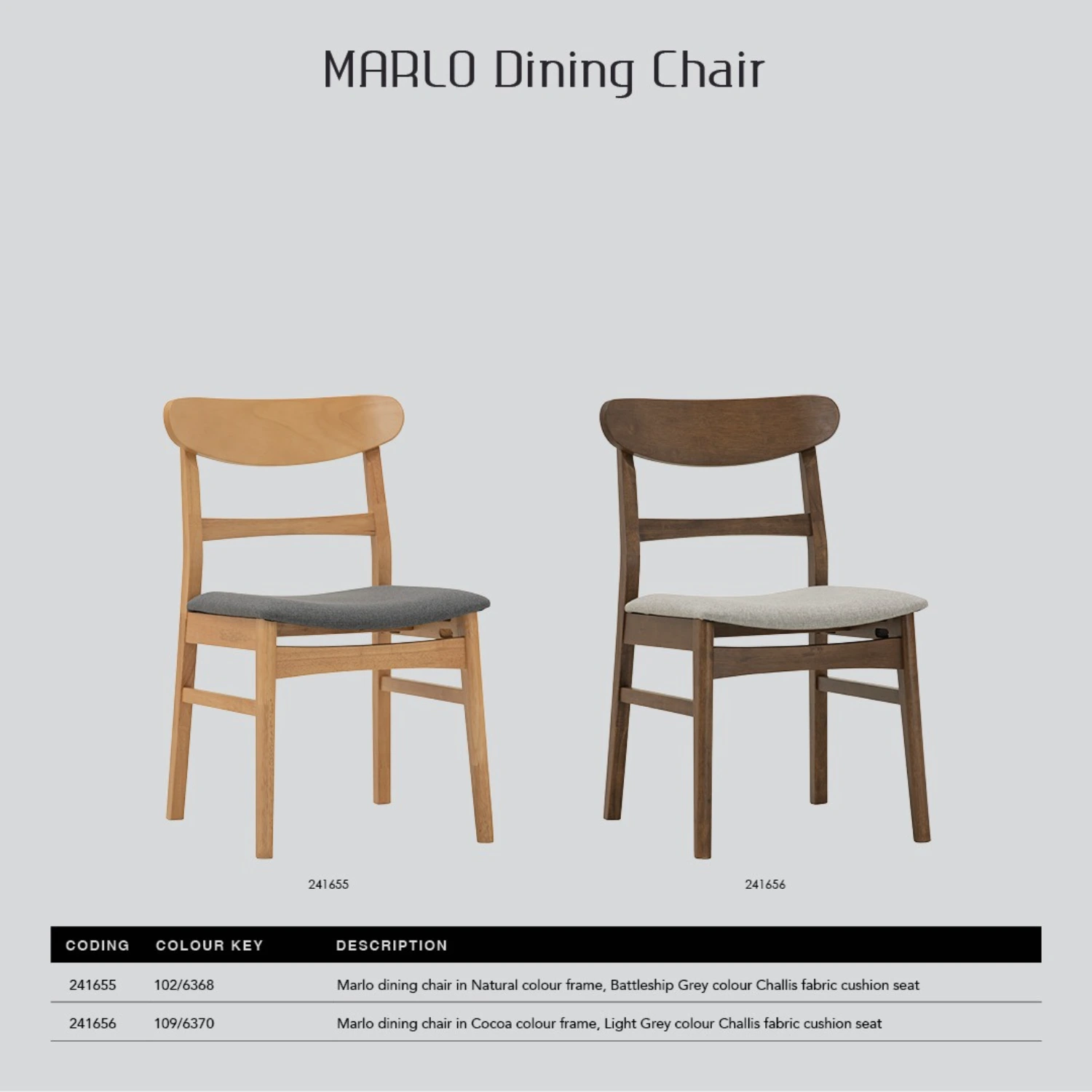 MARLO Dining Chair

241655

241656

| CODING | COLOUR KEY | DESCRIPTION |
|---|---|---|
| 241655 | 102/6368 | Marlo dining chair in Natural colour frame, Battleship Grey colour Challis fabric cushion seat |
| 241656 | 109/6370 | Marlo dining chair in Cocoa colour frame, Light Grey colour Challis fabric cushion seat |