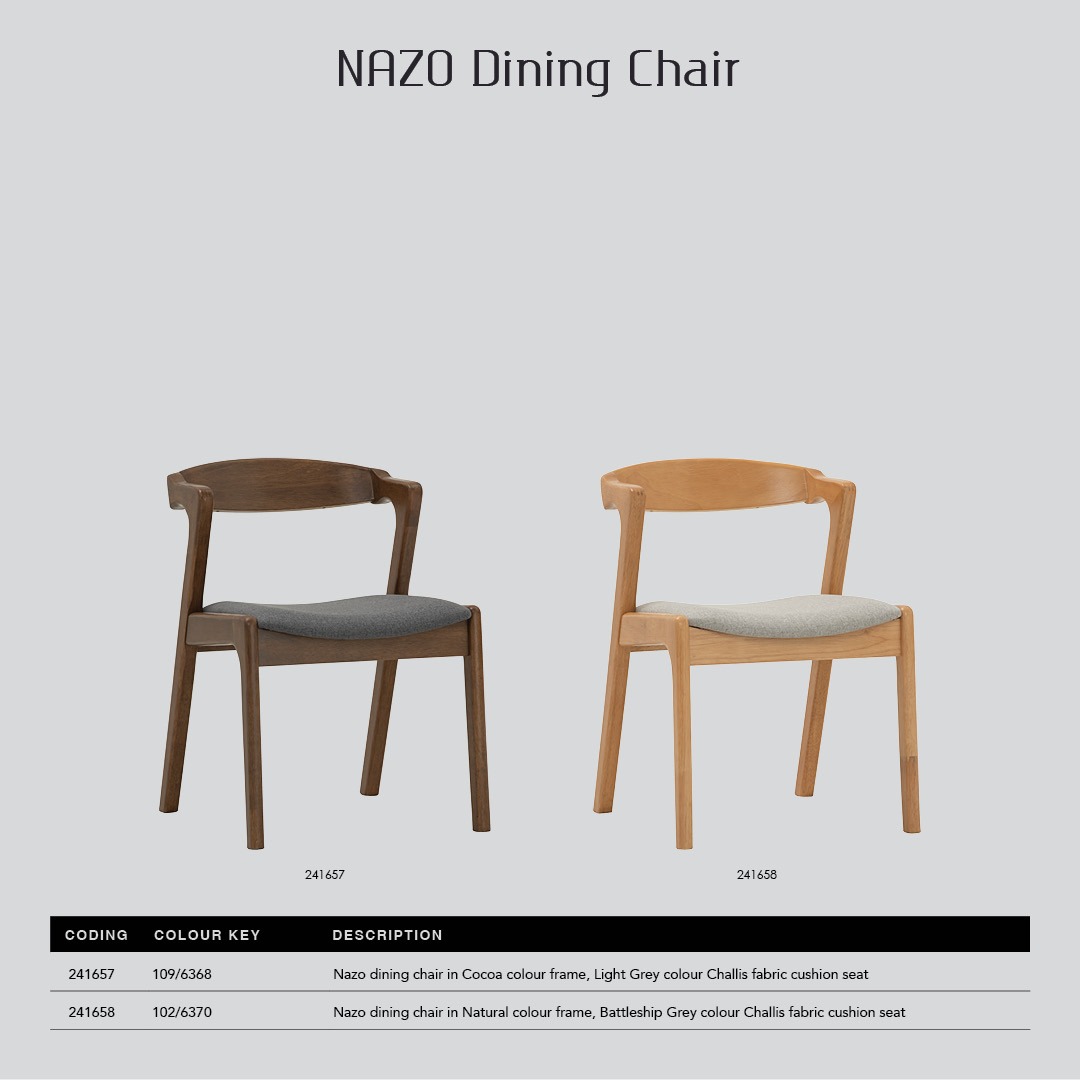 NAZO Dining Chair

241657

241658

| CODING | COLOUR KEY | DESCRIPTION |
|---|---|---|
| 241657 | 109/6368 | Nazo dining chair in Cocoa colour frame, Light Grey colour Challis fabric cushion seat |
| 241658 | 102/6370 | Nazo dining chair in Natural colour frame, Battleship Grey colour Challis fabric cushion seat |