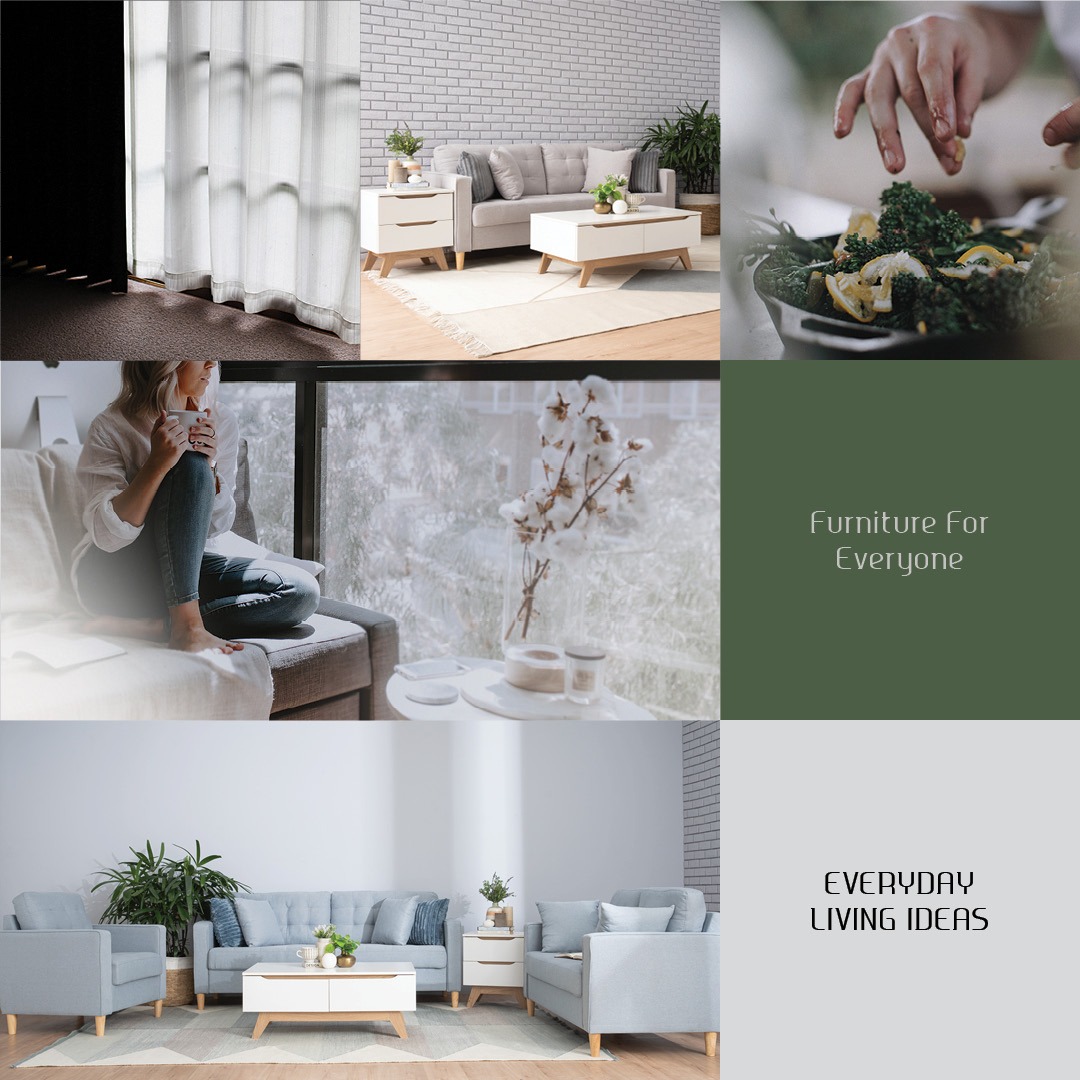 Furniture For Everyone

EVERYDAY LIVING IDEAS