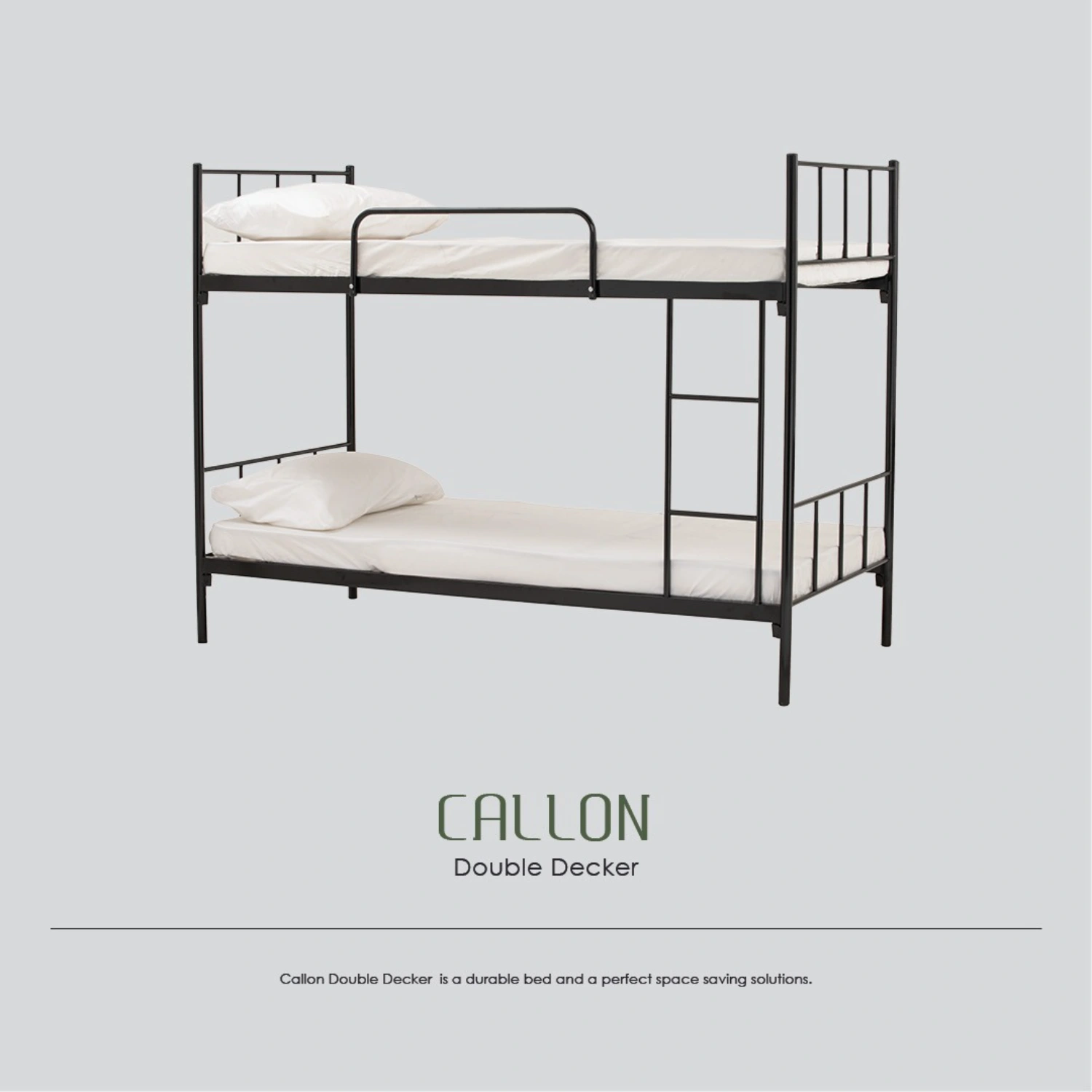 CALLON
Double Decker

Callon Double Decker is a durable bed and a perfect space saving solutions.