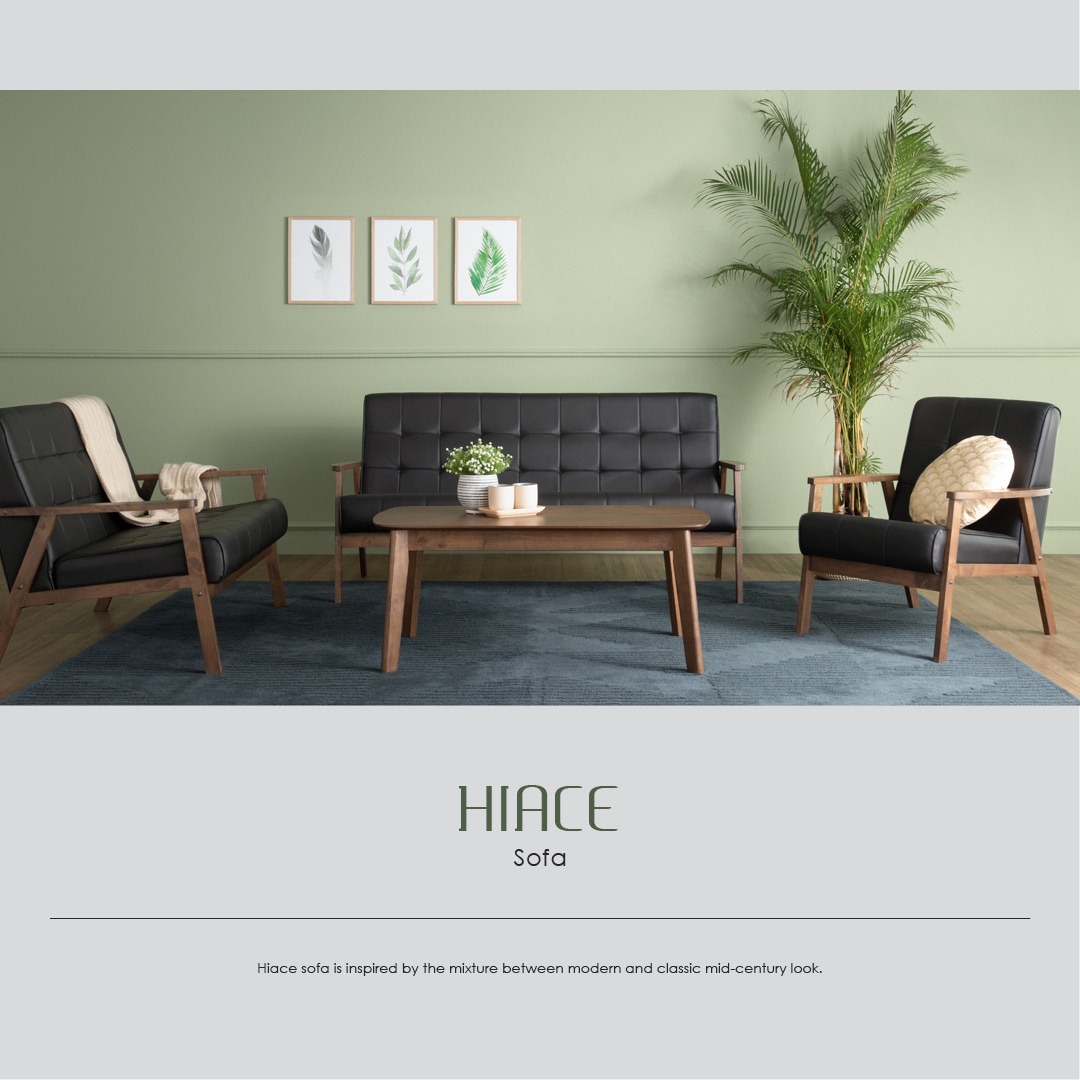 HIACE
Sofa

Hiace sofa is inspired by the mixture between modern and classic mid-century look.