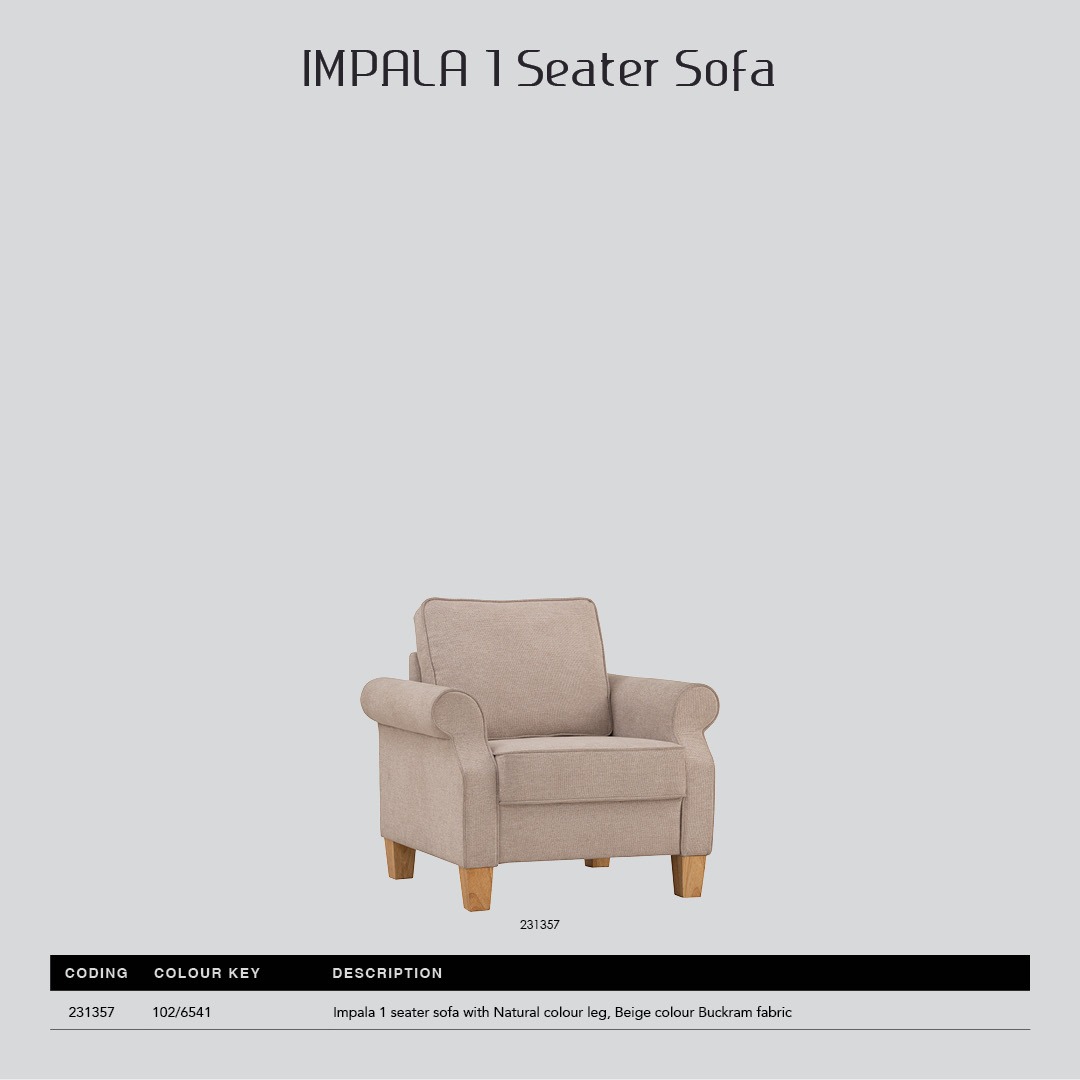 IMPALA 1 Seater Sofa

231357

| CODING | COLOUR KEY | DESCRIPTION |
|---|---|---|
| 231357 | 102/6541 | Impala 1 seater sofa with Natural colour leg, Beige colour Buckram fabric |