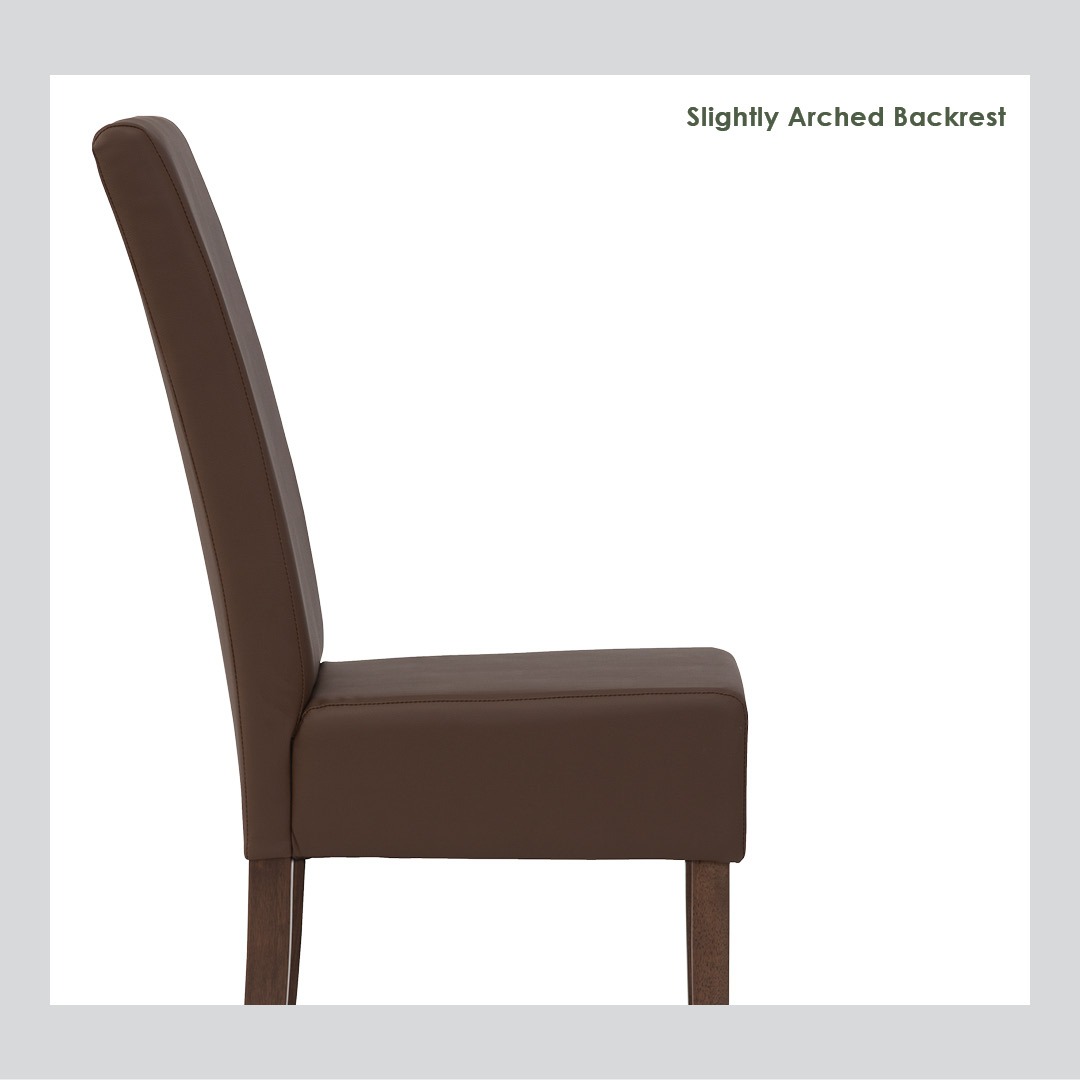 Slightly Arched Backrest