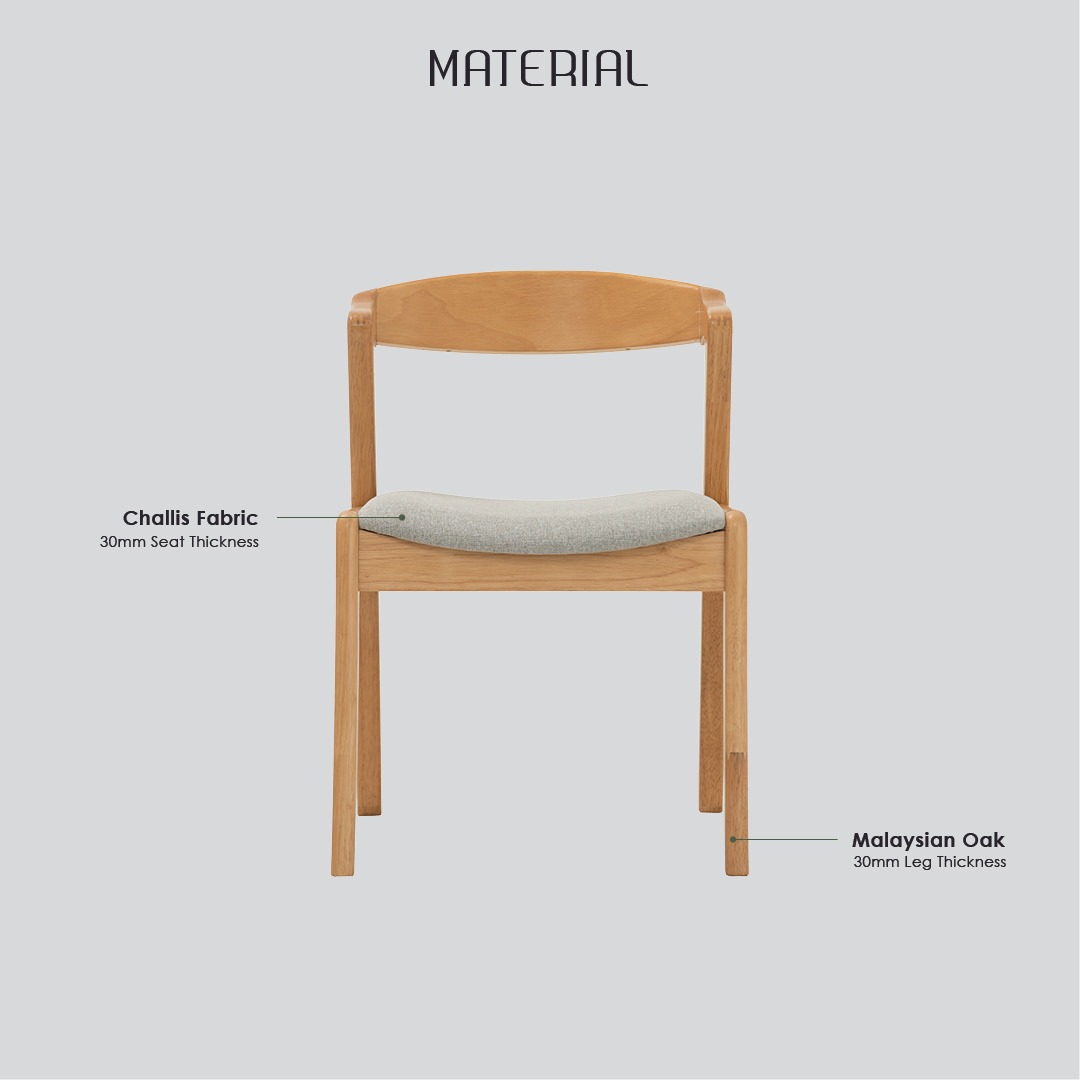 MATERIAL

Challis Fabric
30mm Seat Thickness

Malaysian Oak
30mm Leg Thickness